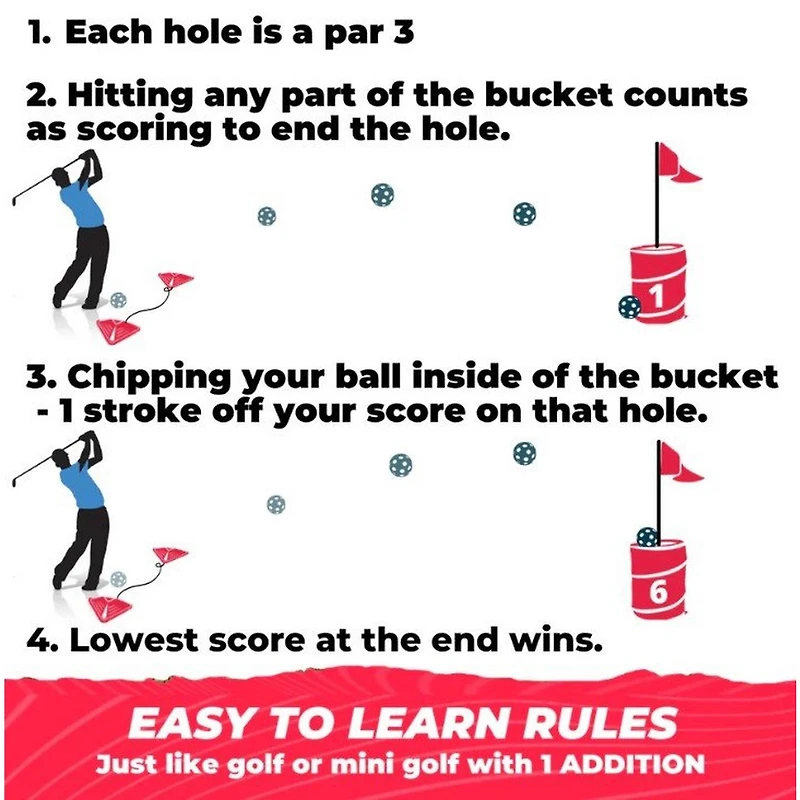 1. Each hole is a par 3

2. Hitting any part of the bucket counts as scoring to end the hole.

1

3. Chipping your ball inside of the bucket - 1 stroke off your score on that hole.

6

4. Lowest score at the end wins.

EASY TO LEARN RULES
Just like golf or mini golf with 1 ADDITION