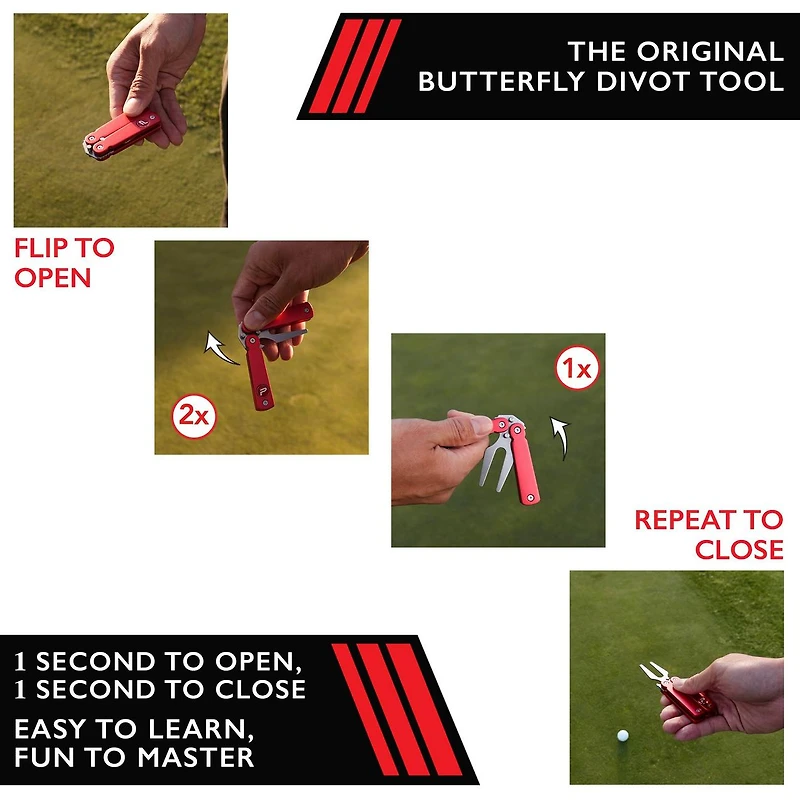 THE ORIGINAL BUTTERFLY DIVOT TOOL

FLIP TO OPEN

2x

1x

REPEAT TO CLOSE

1 SECOND TO OPEN, 1 SECOND TO CLOSE

EASY TO LEARN, FUN TO MASTER