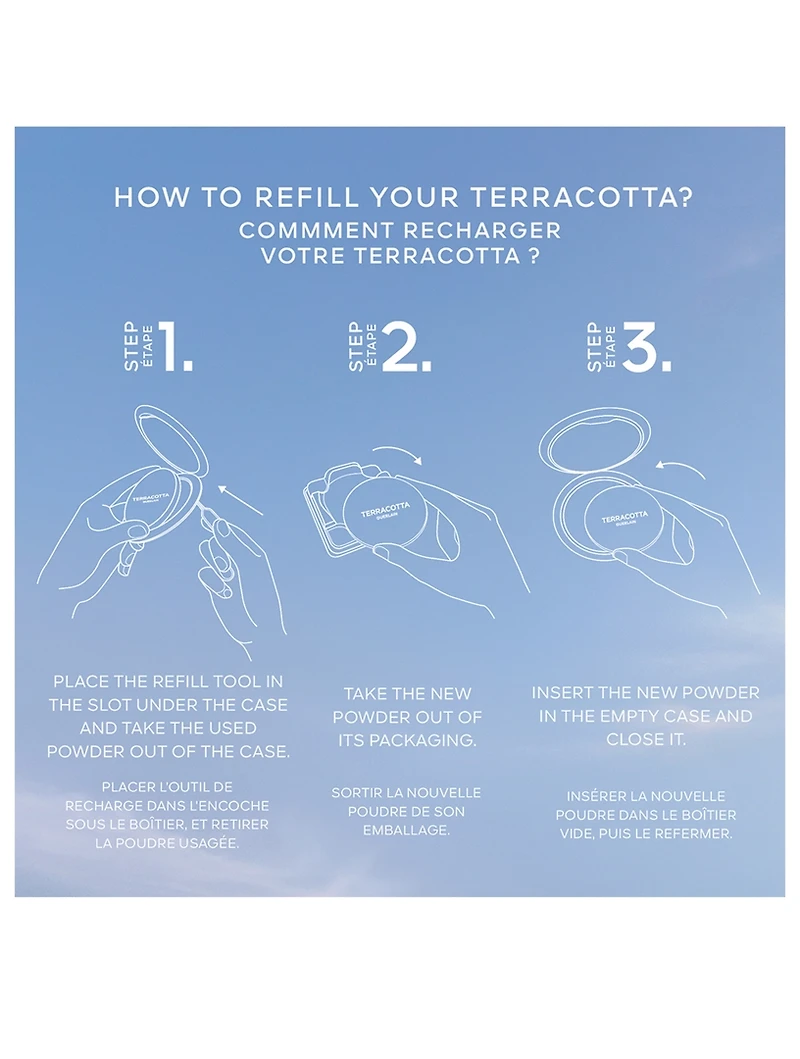 HOW TO REFILL YOUR TERRACOTTA?
COMMMENT RECHARGER VOTRE TERRACOTTA ?

STEP ÉTAPE 1.

TERRACOTTA GUERLAIN

PLACE THE REFILL TOOL IN THE SLOT UNDER THE CASE AND TAKE THE USED POWDER OUT OF THE CASE.

PLACER L'OUTIL DE RECHARGE DANS L'ENCOCHE SOUS LE BOÎTIER, ET RETIRER LA POUDRE USAGÉE.

STEP ÉTAPE 2.

TERRACOTTA GUERLAIN

TAKE THE NEW POWDER OUT OF ITS PACKAGING.

SORTIR LA NOUVELLE POUDRE DE SON EMBALLAGE.

STEP ÉTAPE 3.

TERRACOTTA GUERLAIN

INSERT THE NEW POWDER IN THE EMPTY CASE AND CLOSE IT.

INSÉRER LA NOUVELLE POUDRE DANS LE BOÎTIER VIDE, PUIS LE REFERMER.