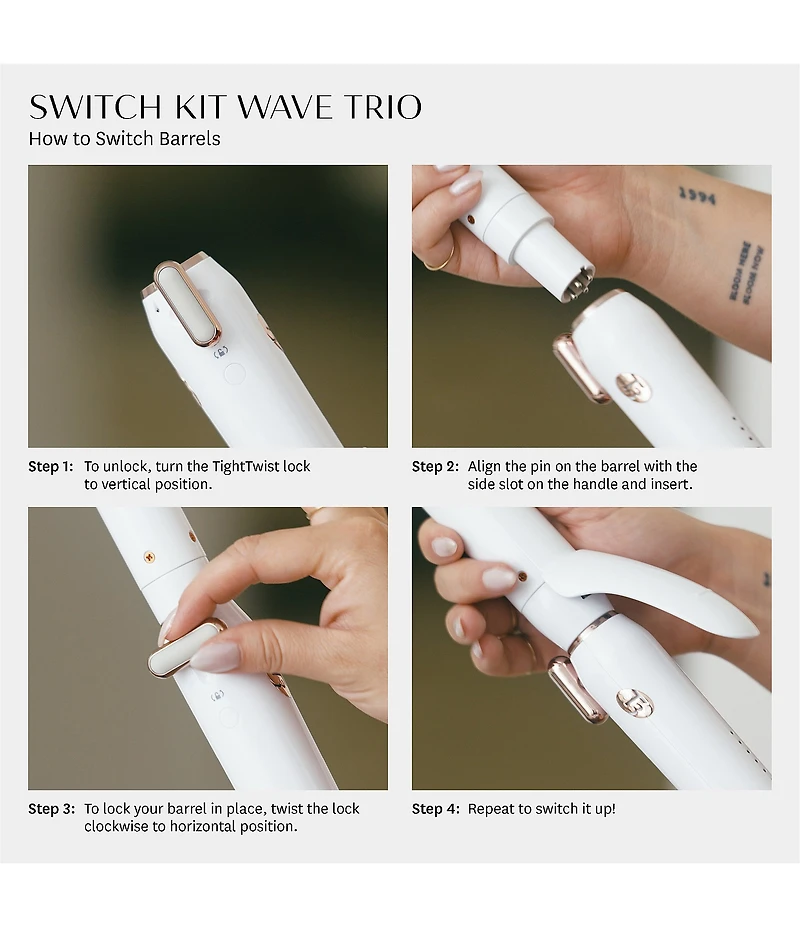 SWITCH KIT WAVE TRIO
How to Switch Barrels

1994

BLOOM HERE
BLOOM NOW

Step 1: To unlock, turn the TightTwist lock to vertical position.

Step 2: Align the pin on the barrel with the side slot on the handle and insert.

Step 3: To lock your barrel in place, twist the lock clockwise to horizontal position.

Step 4: Repeat to switch it up!