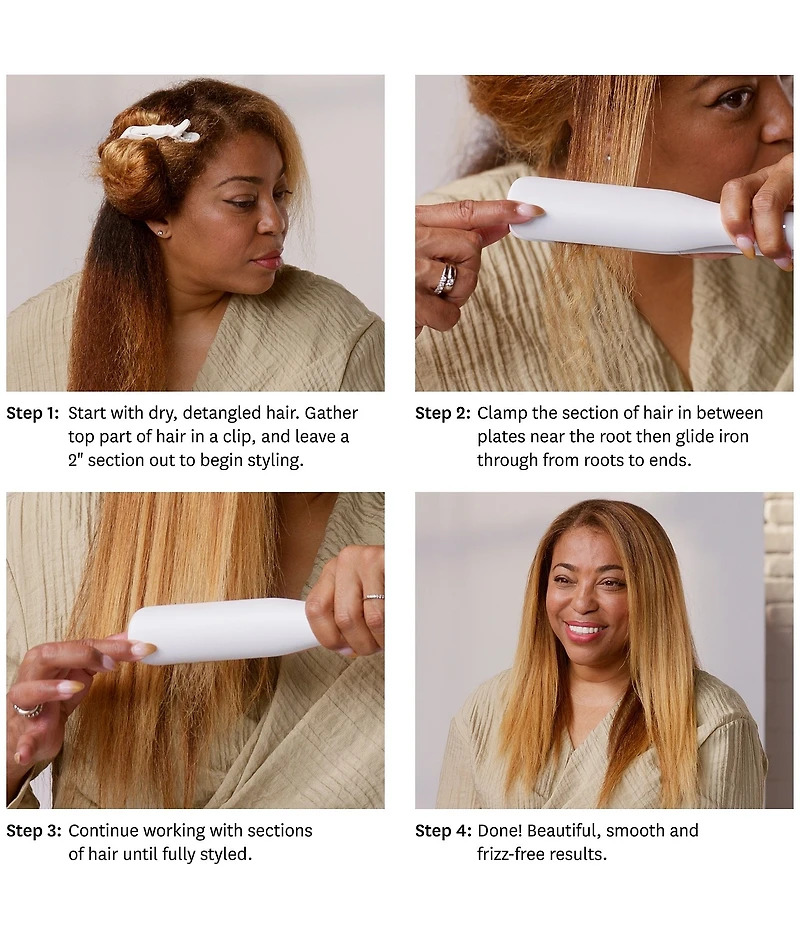 Step 1: Start with dry, detangled hair. Gather top part of hair in a clip, and leave a 2" section out to begin styling.

Step 2: Clamp the section of hair in between plates near the root then glide iron through from roots to ends.

Step 3: Continue working with sections of hair until fully styled.

Step 4: Done! Beautiful, smooth and frizz-free results.