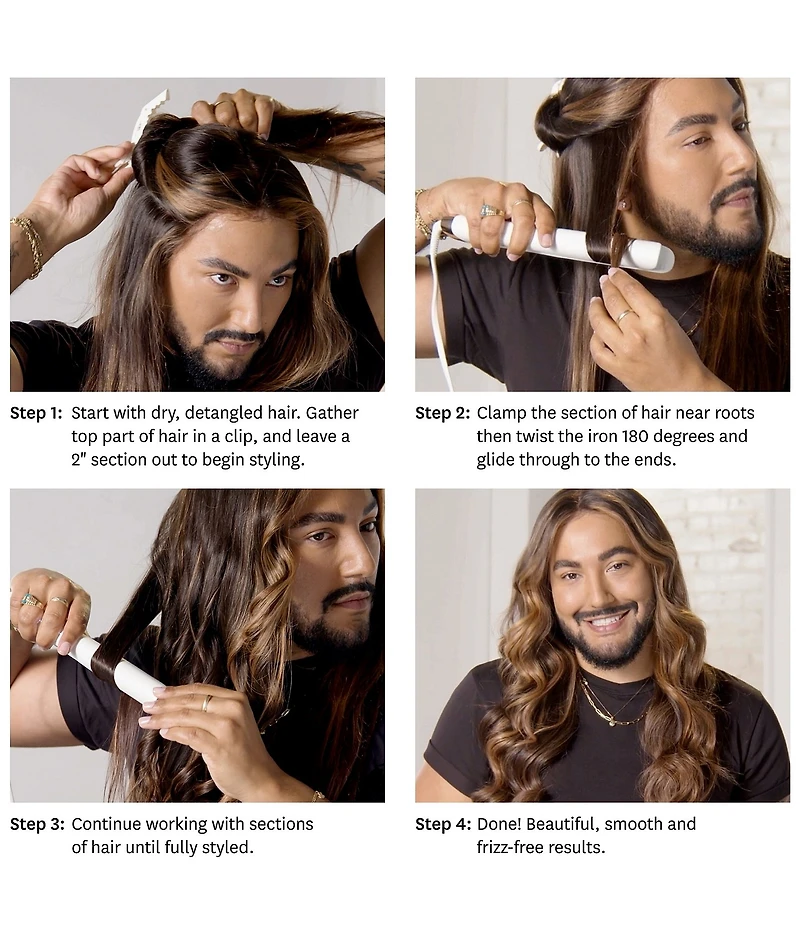 Step 1: Start with dry, detangled hair. Gather top part of hair in a clip, and leave a 2" section out to begin styling.

Step 2: Clamp the section of hair near roots then twist the iron 180 degrees and glide through to the ends.

Step 3: Continue working with sections of hair until fully styled.

Step 4: Done! Beautiful, smooth and frizz-free results.