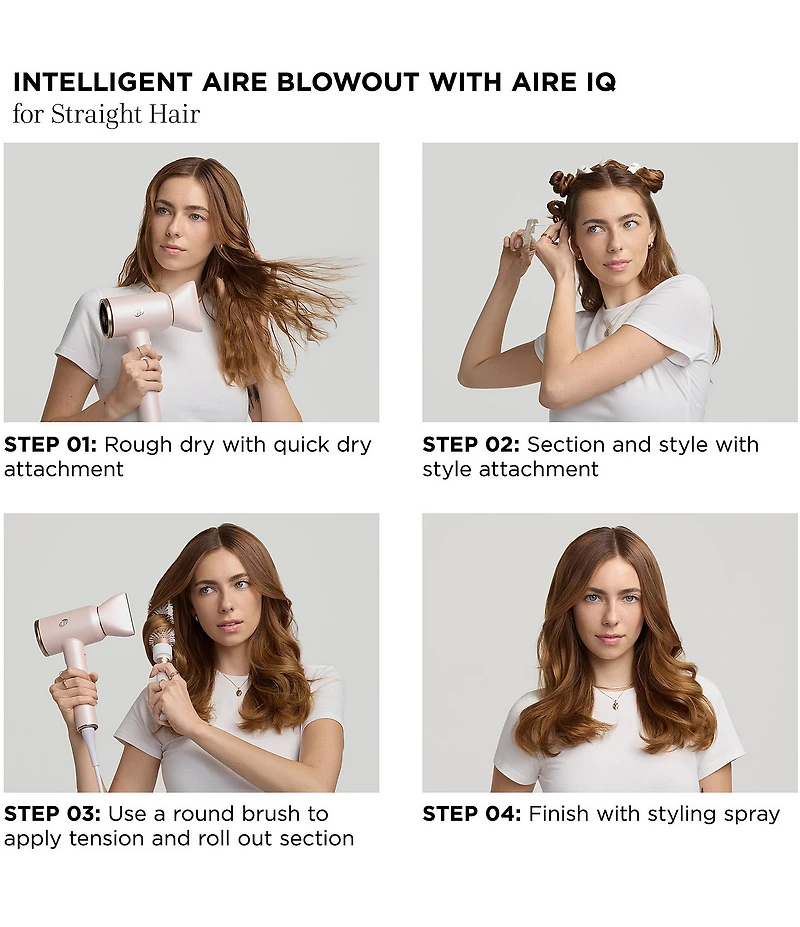 INTELLIGENT AIRE BLOWOUT WITH AIRE IQ
for Straight Hair

STEP 01: Rough dry with quick dry attachment

STEP 02: Section and style with style attachment

STEP 03: Use a round brush to apply tension and roll out section

STEP 04: Finish with styling spray