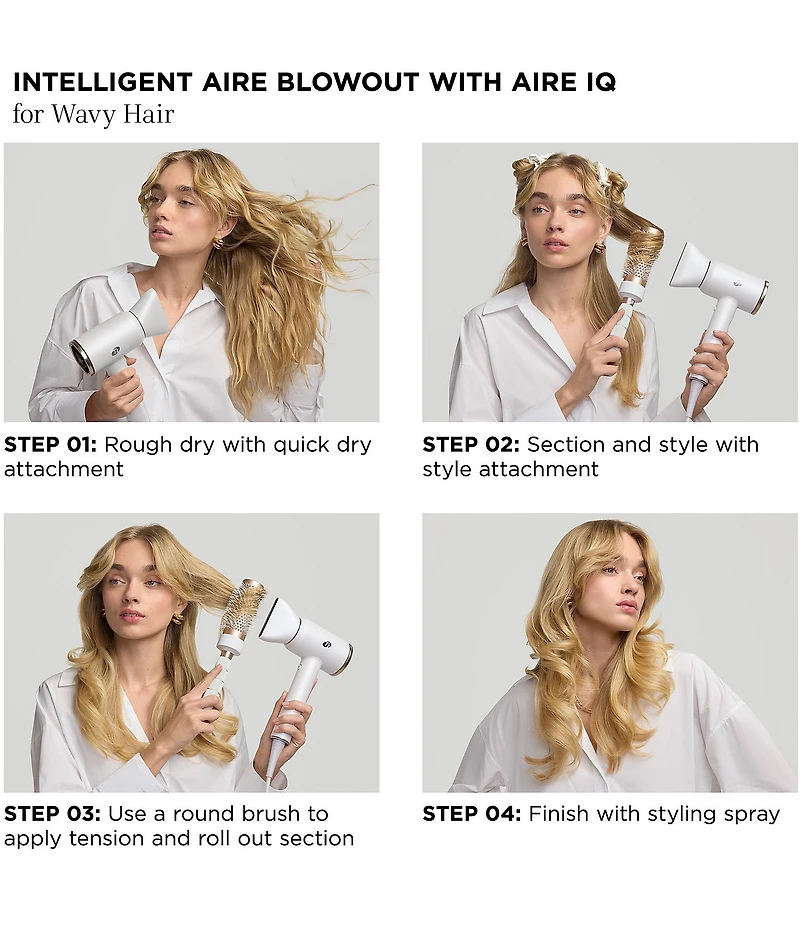 INTELLIGENT AIRE BLOWOUT WITH AIRE IQ
for Wavy Hair

STEP 01: Rough dry with quick dry attachment

STEP 02: Section and style with style attachment

STEP 03: Use a round brush to apply tension and roll out section

STEP 04: Finish with styling spray