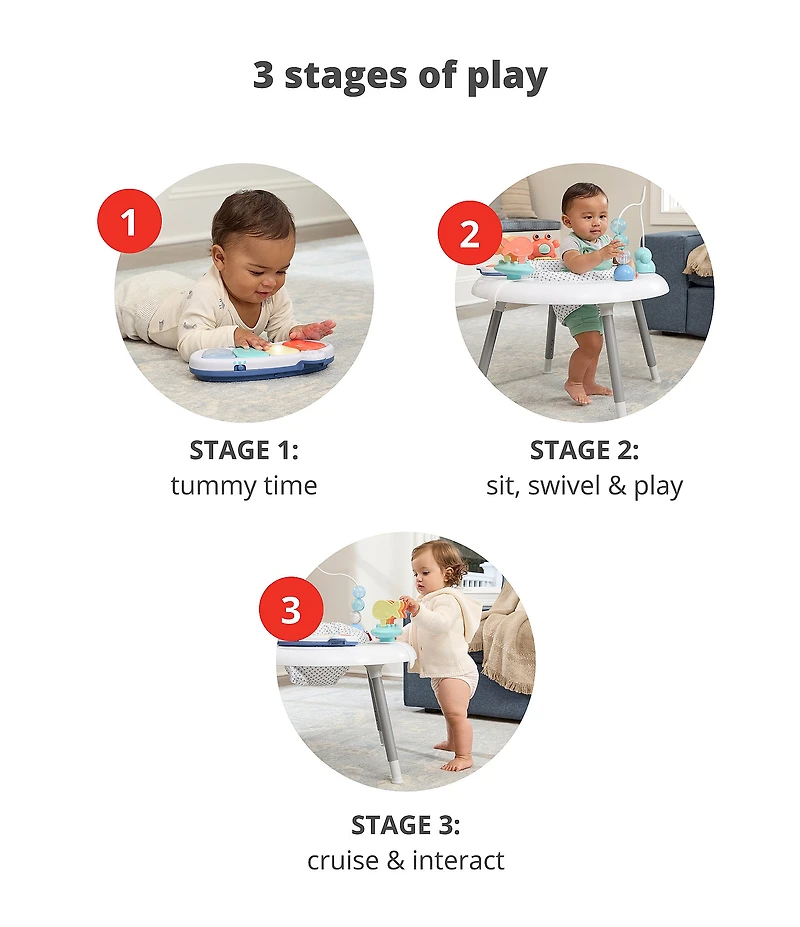 3 stages of play

1

STAGE 1:
tummy time

2

STAGE 2:
sit, swivel & play

3

STAGE 3:
cruise & interact