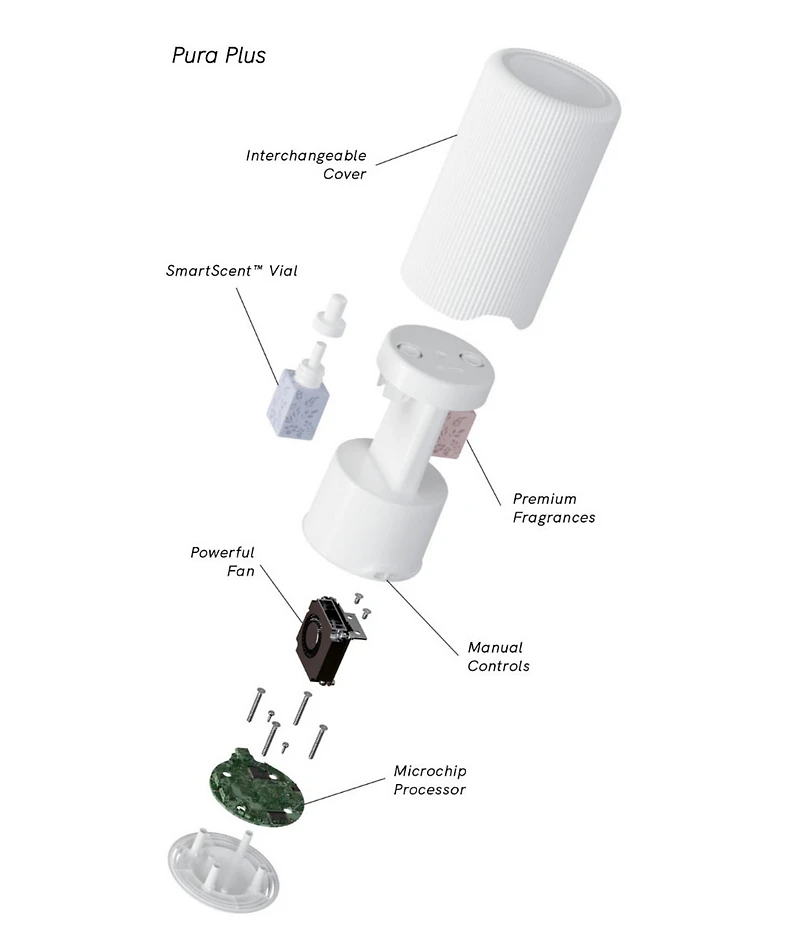 Pura Plus

Interchangeable Cover

SmartScent™ Vial

Premium Fragrances

Powerful Fan

Manual Controls

Microchip Processor