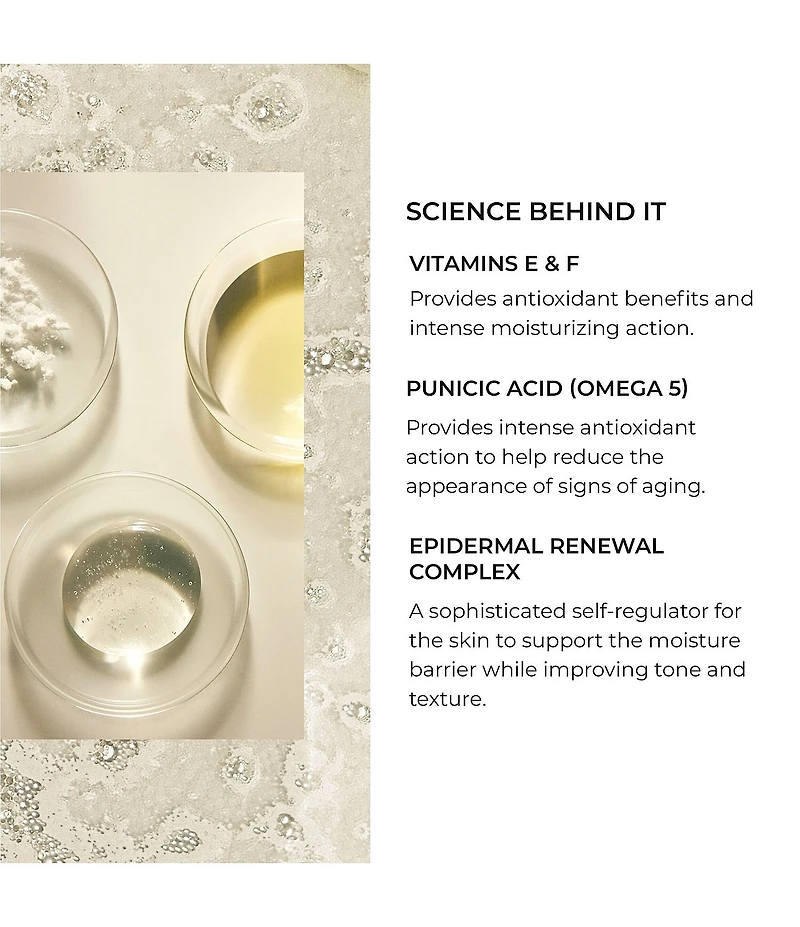 SCIENCE BEHIND IT

VITAMINS E & F

Provides antioxidant benefits and intense moisturizing action.

PUNICIC ACID (OMEGA 5)

Provides intense antioxidant action to help reduce the appearance of signs of aging.

EPIDERMAL RENEWAL COMPLEX

A sophisticated self-regulator for the skin to support the moisture barrier while improving tone and texture.