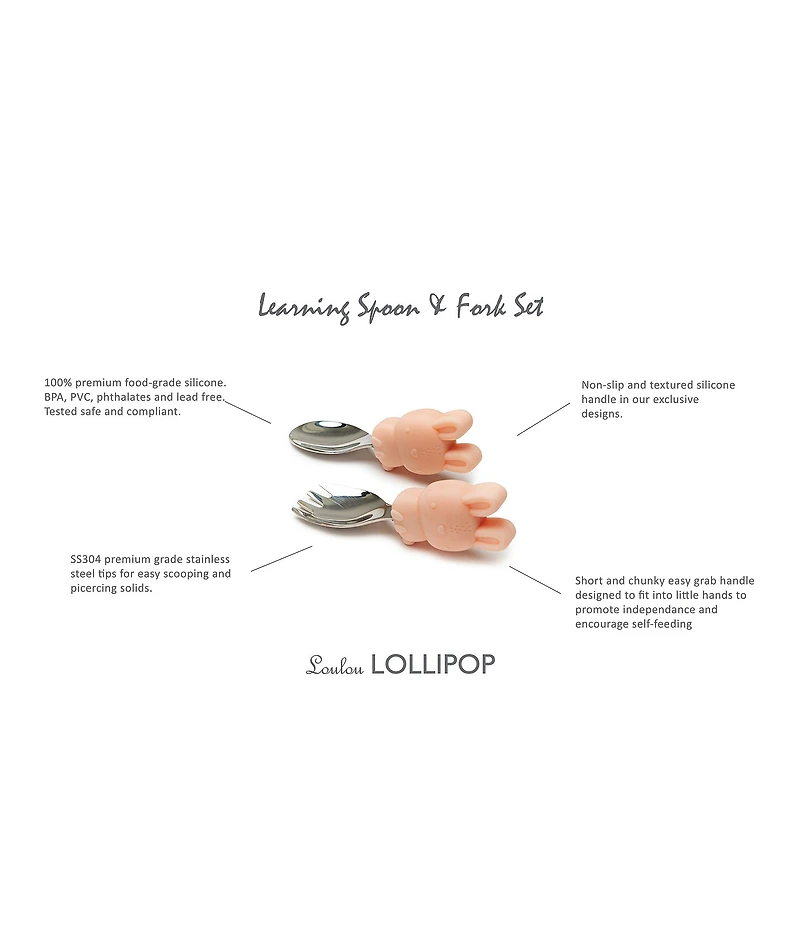 Learning Spoon & Fork Set

100% premium food-grade silicone. BPA, PVC, phthalates and lead free. Tested safe and compliant.

Non-slip and textured silicone handle in our exclusive designs.

SS304 premium grade stainless steel tips for easy scooping and picercing solids.

Short and chunky easy grab handle designed to fit into little hands to promote independance and encourage self-feeding

Loulou LOLLIPOP