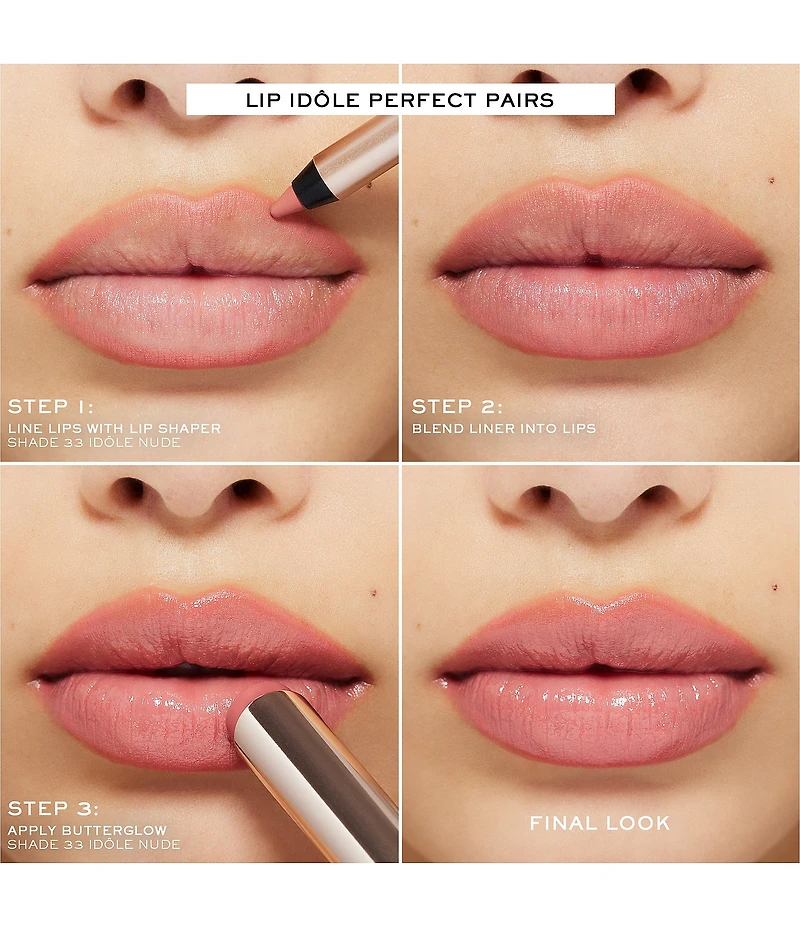 LIP IDÔLE PERFECT PAIRS

STEP 1:
LINE LIPS WITH LIP SHAPER
SHADE 33 IDÔLE NUDE

STEP 2:
BLEND LINER INTO LIPS

STEP 3:
APPLY BUTTERGLOW
SHADE 33 IDÔLE NUDE

FINAL LOOK