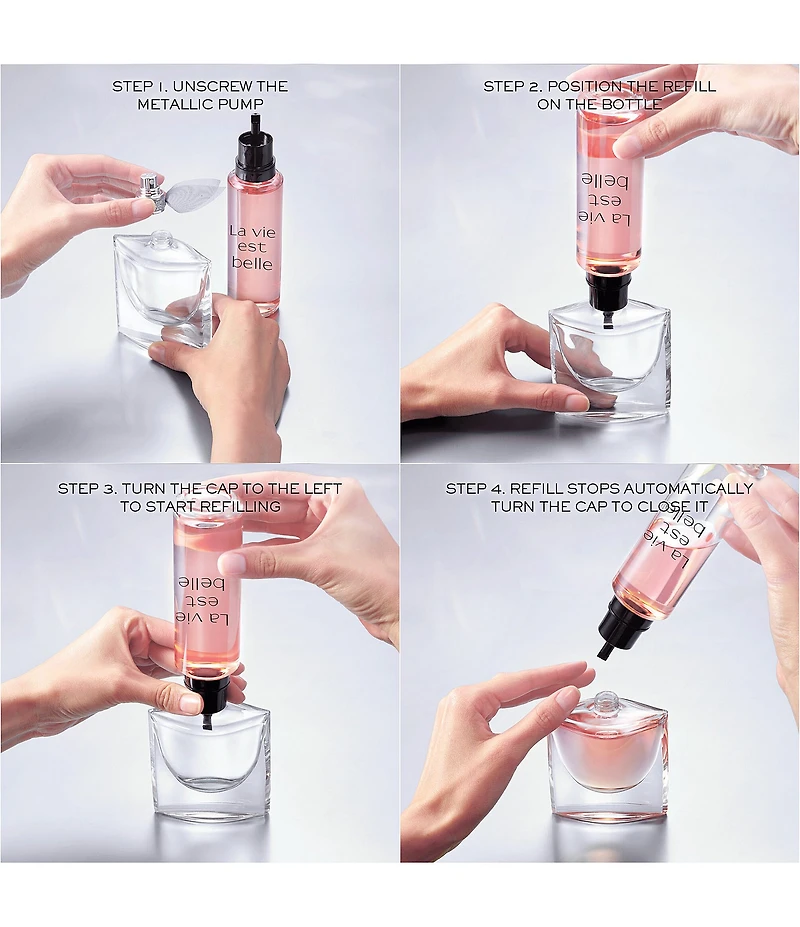 STEP 1. UNSCREW THE METALLIC PUMP

La vie est belle

STEP 2. POSITION THE REFILL ON THE BOTTLE

La vie est belle

STEP 3. TURN THE CAP TO THE LEFT TO START REFILLING

La vie est belle

STEP 4. REFILL STOPS AUTOMATICALLY TURN THE CAP TO CLOSE IT

La vie est belle