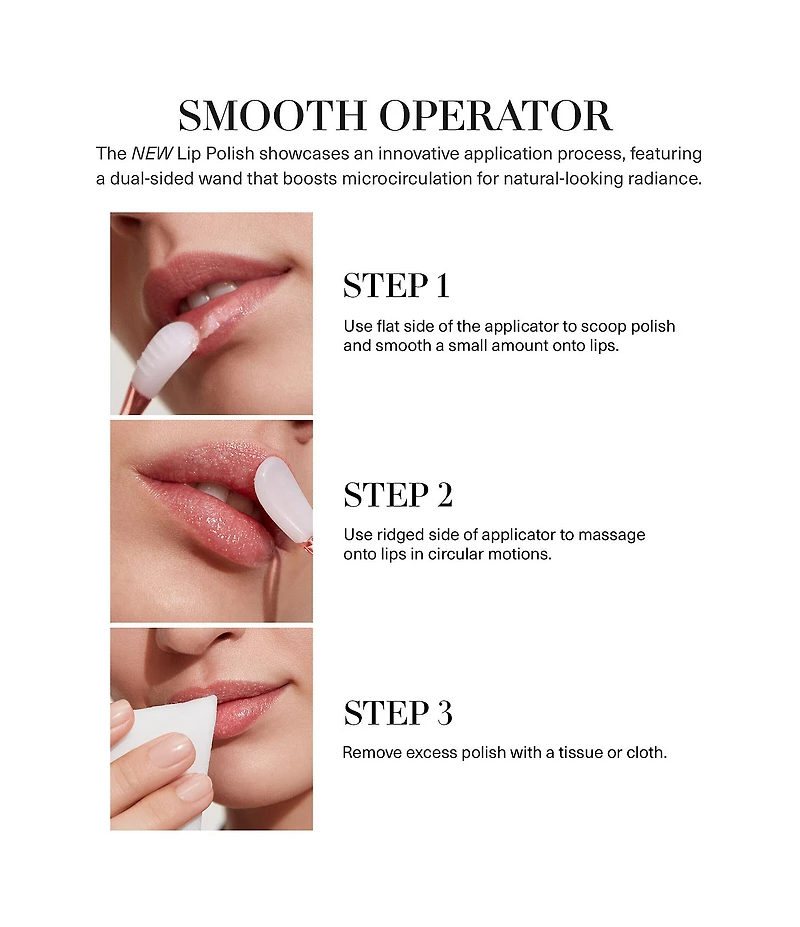 SMOOTH OPERATOR

The NEW Lip Polish showcases an innovative application process, featuring a dual-sided wand that boosts microcirculation for natural-looking radiance.

STEP 1

Use flat side of the applicator to scoop polish and smooth a small amount onto lips.

STEP 2

Use ridged side of applicator to massage onto lips in circular motions.

STEP 3

Remove excess polish with a tissue or cloth.