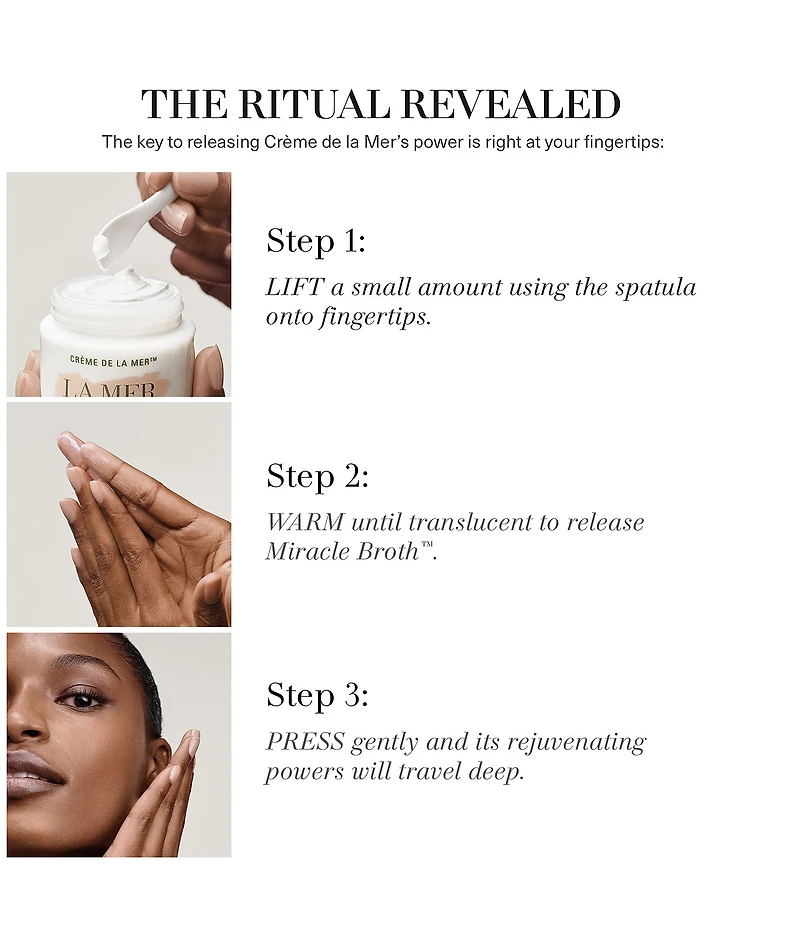 THE RITUAL REVEALED

The key to releasing Crème de la Mer's power is right at your fingertips:

CRÈME DE LA MER™

LA MER

Step 1:

LIFT a small amount using the spatula onto fingertips.

Step 2:

WARM until translucent to release Miracle Broth™.

Step 3:

PRESS gently and its rejuvenating powers will travel deep.