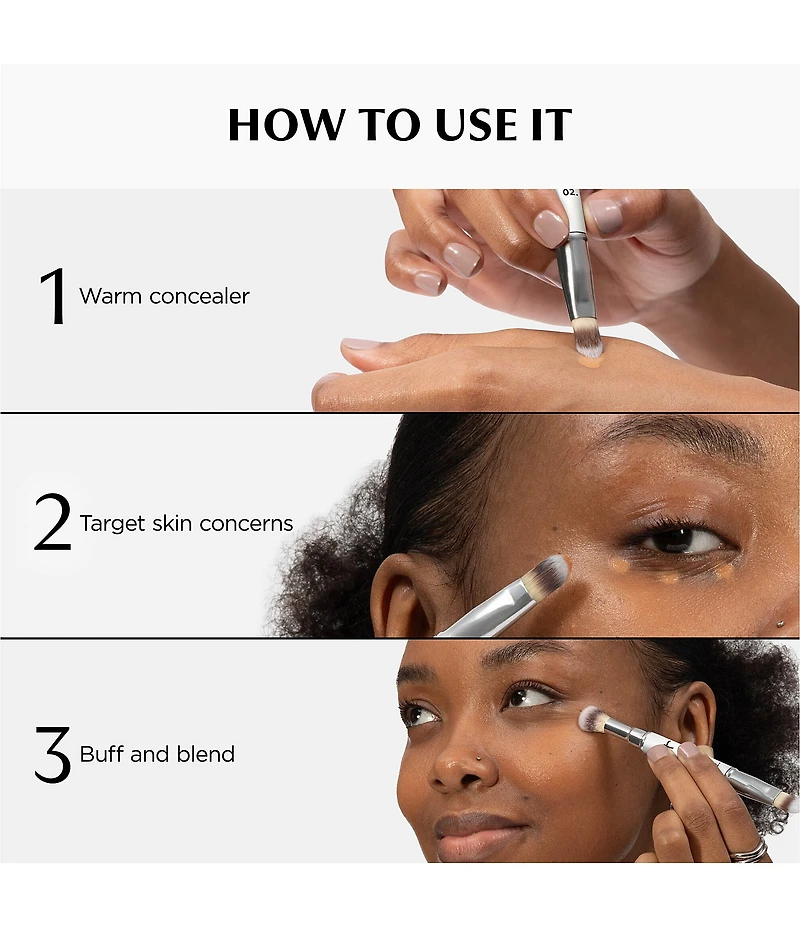 HOW TO USE IT

02.

1 Warm concealer

2 Target skin concerns

3 Buff and blend