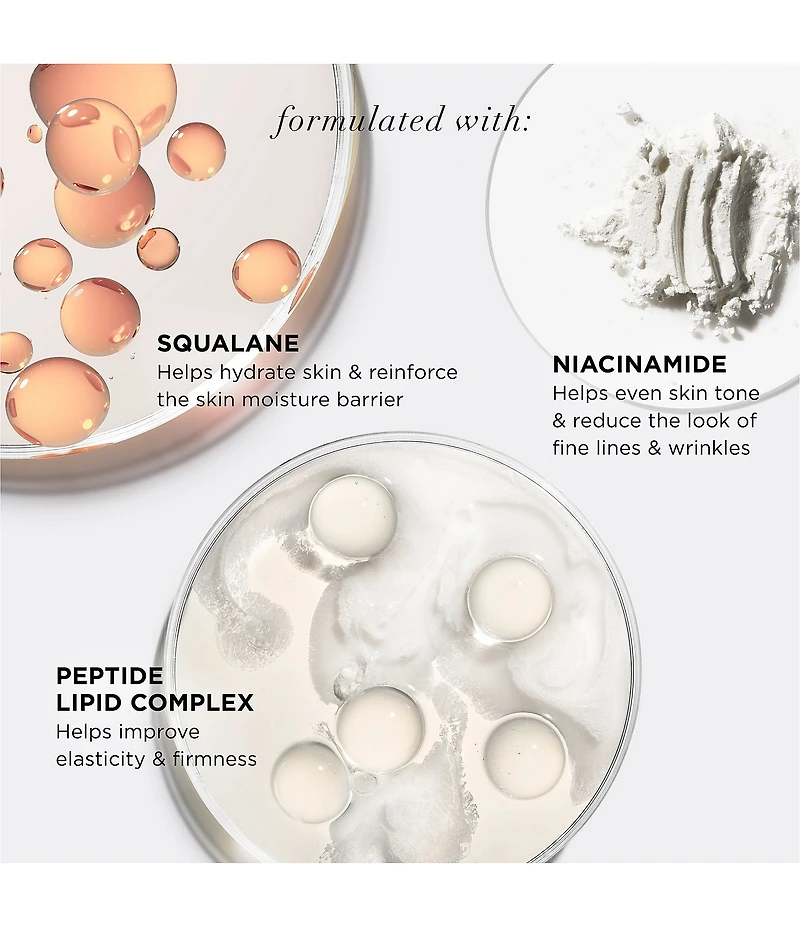 formulated with:

SQUALANE
Helps hydrate skin & reinforce the skin moisture barrier

NIACINAMIDE
Helps even skin tone & reduce the look of fine lines & wrinkles

PEPTIDE LIPID COMPLEX
Helps improve elasticity & firmness