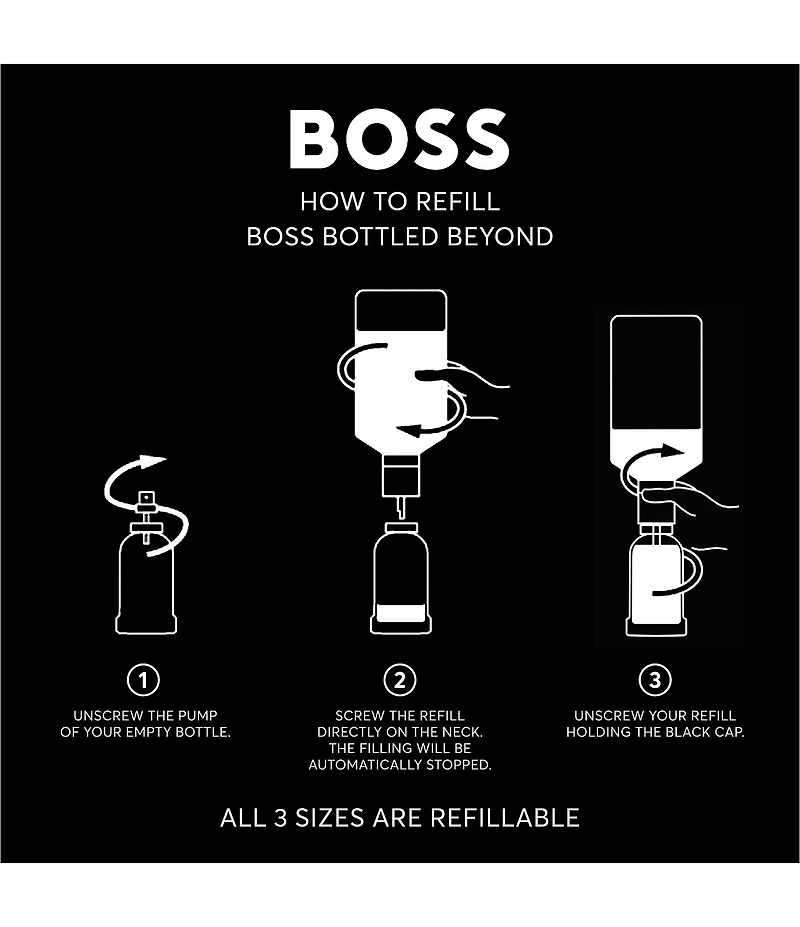 BOSS

HOW TO REFILL
BOSS BOTTLED BEYOND

1

UNSCREW THE PUMP OF YOUR EMPTY BOTTLE.

2

SCREW THE REFILL DIRECTLY ON THE NECK. THE FILLING WILL BE AUTOMATICALLY STOPPED.

3

UNSCREW YOUR REFILL HOLDING THE BLACK CAP.

ALL 3 SIZES ARE REFILLABLE