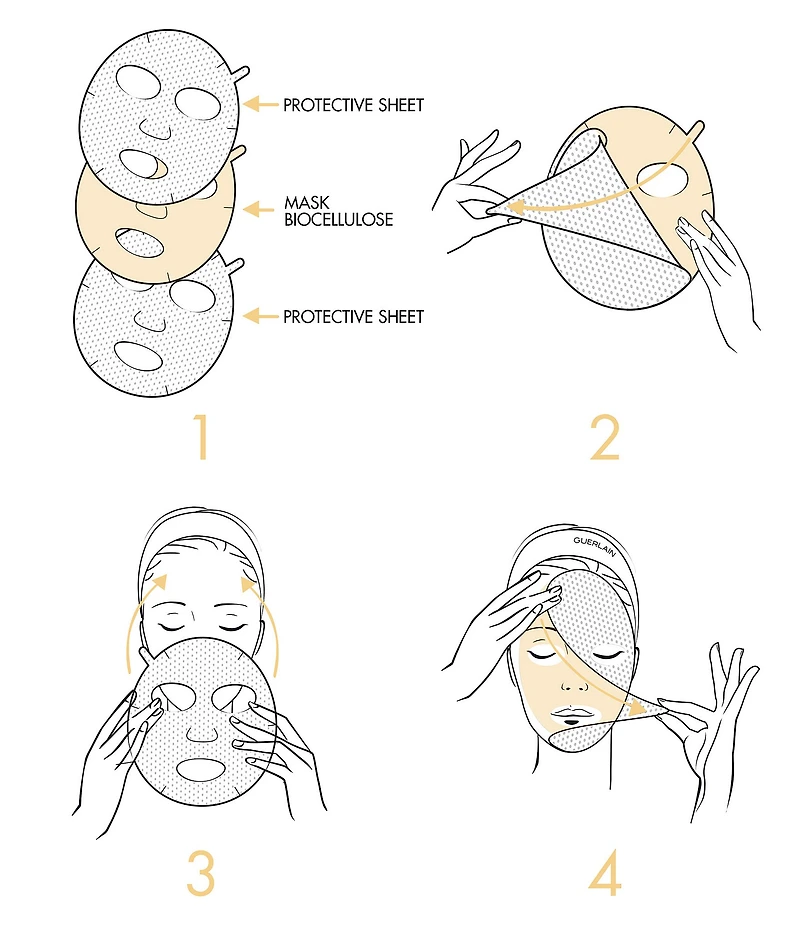 PROTECTIVE SHEET

MASK
BIOCELLULOSE

PROTECTIVE SHEET

1

2

3

GUERLAIN

4