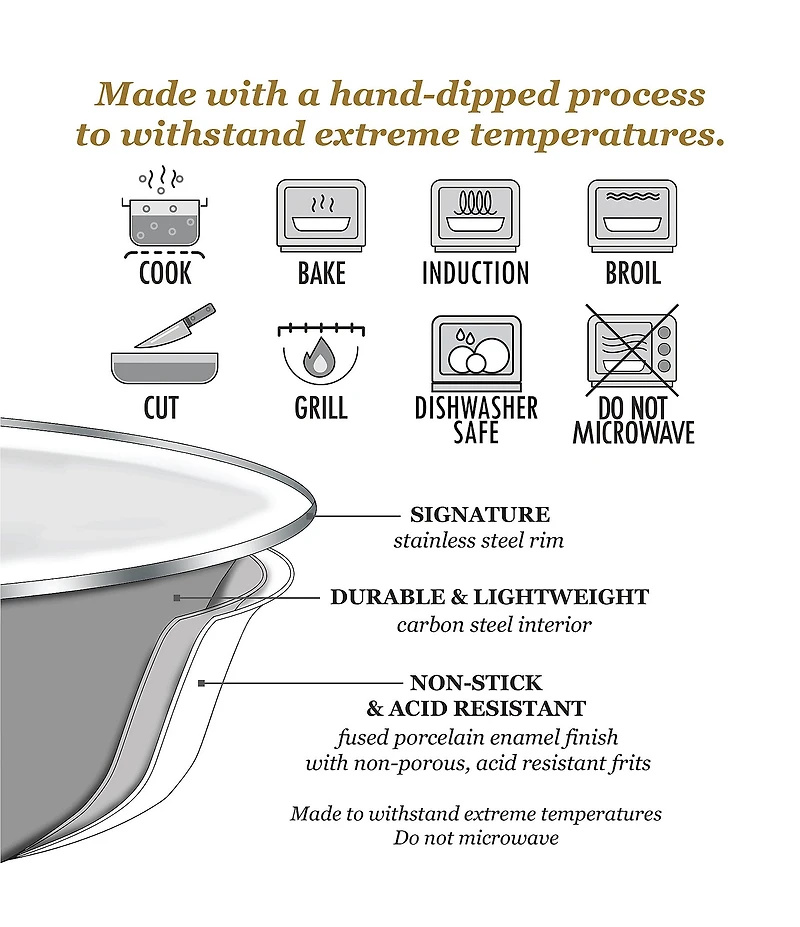 Made with a hand-dipped process to withstand extreme temperatures.

COOK

BAKE

INDUCTION

BROIL

CUT

GRILL

DISHWASHER SAFE

DO NOT MICROWAVE

SIGNATURE
stainless steel rim

DURABLE & LIGHTWEIGHT
carbon steel interior

NON-STICK
& ACID RESISTANT
fused porcelain enamel finish
with non-porous, acid resistant frits

Made to withstand extreme temperatures
Do not microwave