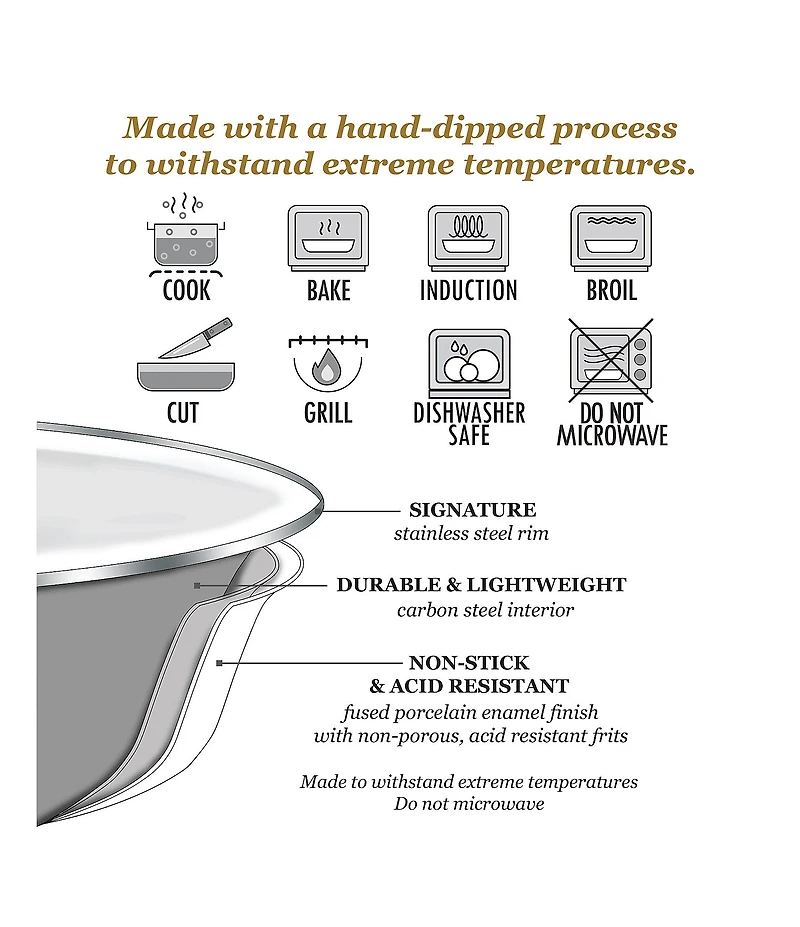 Made with a hand-dipped process to withstand extreme temperatures.

COOK

BAKE

INDUCTION

BROIL

CUT

GRILL

DISHWASHER SAFE

DO NOT MICROWAVE

SIGNATURE
stainless steel rim

DURABLE & LIGHTWEIGHT
carbon steel interior

NON-STICK
& ACID RESISTANT
fused porcelain enamel finish
with non-porous, acid resistant frits

Made to withstand extreme temperatures
Do not microwave