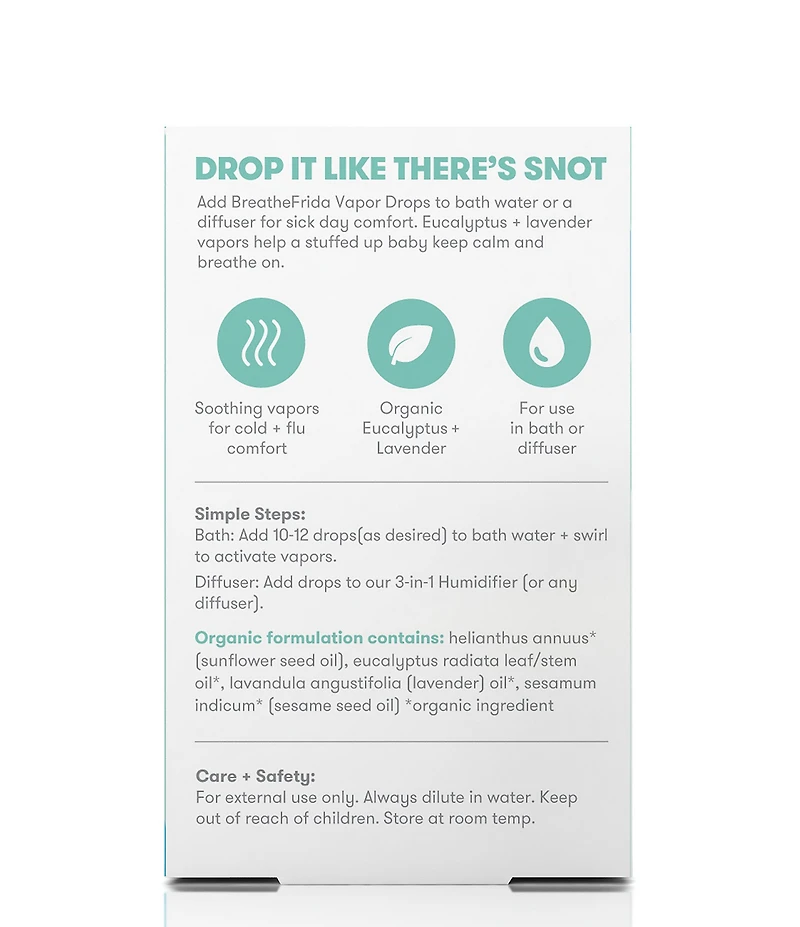 DROP IT LIKE THERE'S SNOT

Add BreatheFrida Vapor Drops to bath water or a diffuser for sick day comfort. Eucalyptus + lavender vapors help a stuffed up baby keep calm and breathe on.

Soothing vapors for cold + flu comfort

Organic Eucalyptus + Lavender

For use in bath or diffuser

Simple Steps:
Bath: Add 10-12 drops(as desired) to bath water + swirl to activate vapors.

Diffuser: Add drops to our 3-in-1 Humidifier (or any diffuser).

Organic formulation contains: helianthus annuus* (sunflower seed oil), eucalyptus radiata leaf/stem oil*, lavandula angustifolia (lavender) oil*, sesamum indicum* (sesame seed oil) *organic ingredient

Care + Safety:
For external use only. Always dilute in water. Keep out of reach of children. Store at room temp.