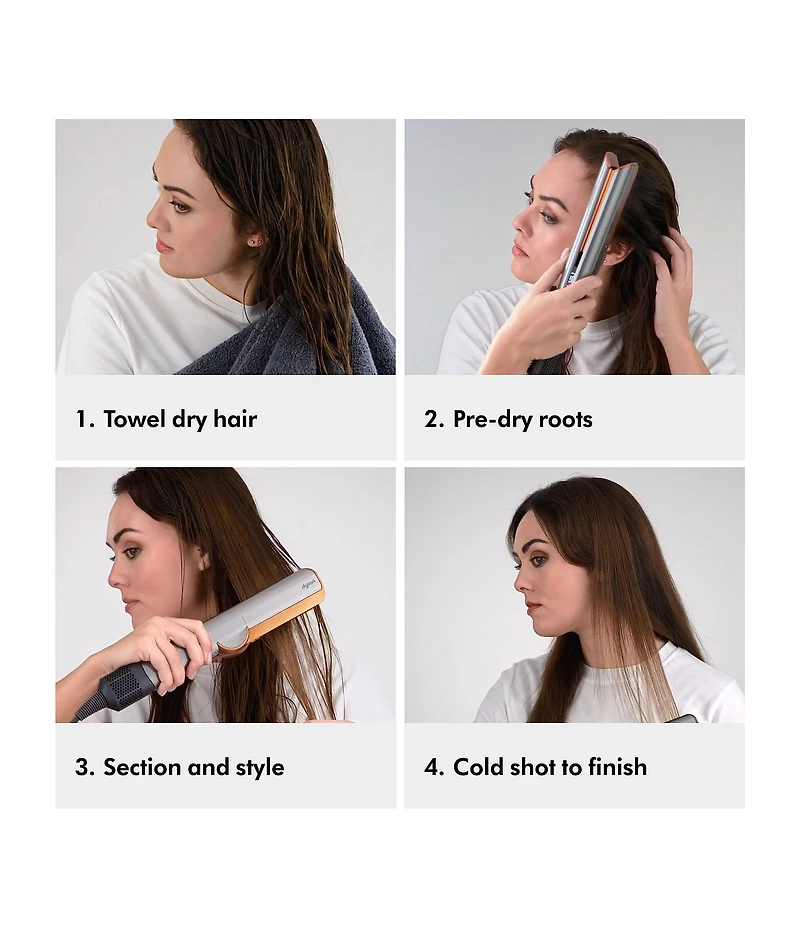 1. Towel dry hair

2. Pre-dry roots

dyson

3. Section and style

4. Cold shot to finish