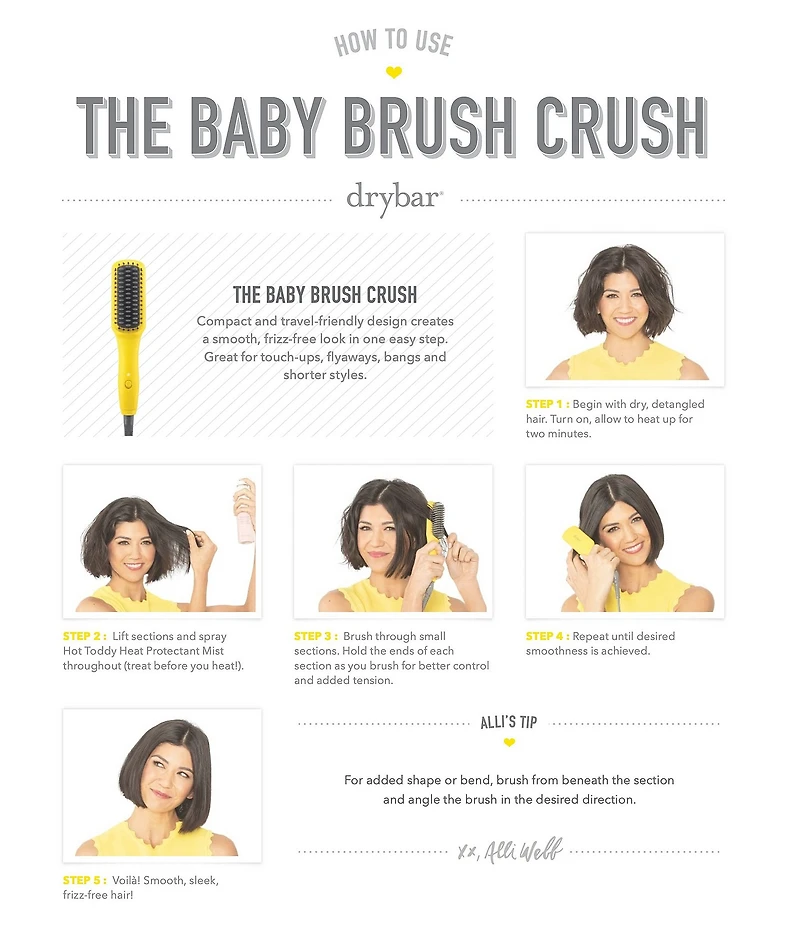 HOW TO USE

THE BABY BRUSH CRUSH

drybar®

THE BABY BRUSH CRUSH

Compact and travel-friendly design creates a smooth, frizz-free look in one easy step. Great for touch-ups, flyaways, bangs and shorter styles.

STEP 1 : Begin with dry, detangled hair. Turn on, allow to heat up for two minutes.

STEP 2 : Lift sections and spray Hot Toddy Heat Protectant Mist throughout (treat before you heat!).

STEP 3 : Brush through small sections. Hold the ends of each section as you brush for better control and added tension.

STEP 4 : Repeat until desired smoothness is achieved.

STEP 5 : Voilà! Smooth, sleek, frizz-free hair!

ALLI'S TIP

For added shape or bend, brush from beneath the section and angle the brush in the desired direction.

xx, Alli Webb