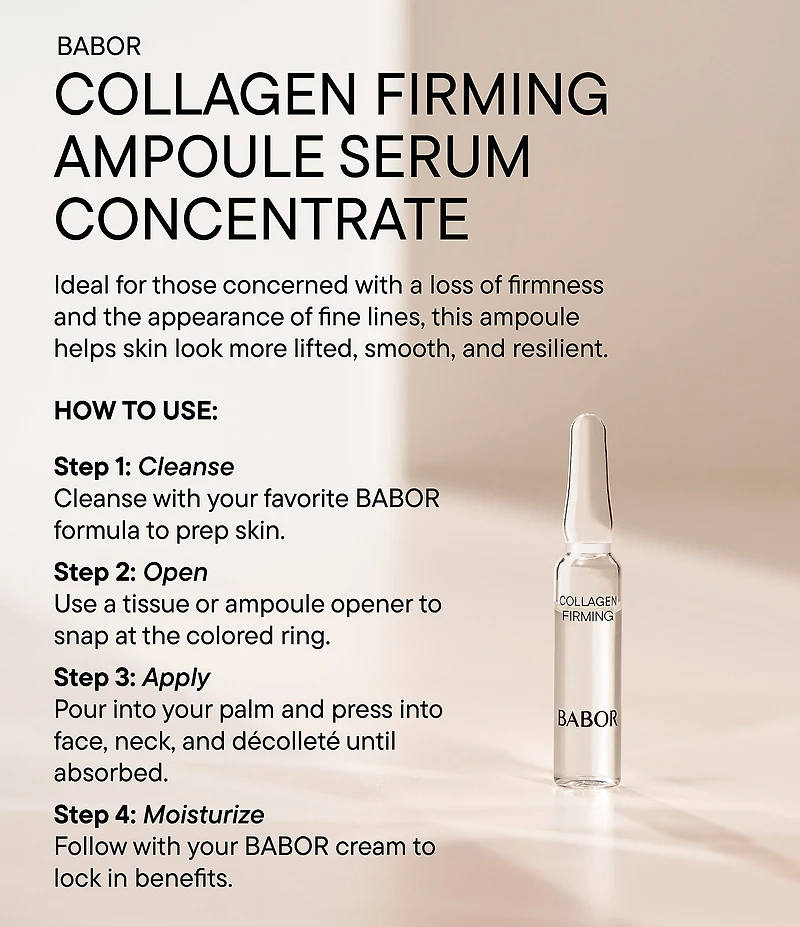 BABOR

COLLAGEN FIRMING AMPOULE SERUM CONCENTRATE

Ideal for those concerned with a loss of firmness and the appearance of fine lines, this ampoule helps skin look more lifted, smooth, and resilient.

HOW TO USE:

Step 1: Cleanse
Cleanse with your favorite BABOR formula to prep skin.

Step 2: Open
Use a tissue or ampoule opener to snap at the colored ring.

Step 3: Apply
Pour into your palm and press into face, neck, and décolleté until absorbed.

Step 4: Moisturize
Follow with your BABOR cream to lock in benefits.

COLLAGEN FIRMING

BABOR