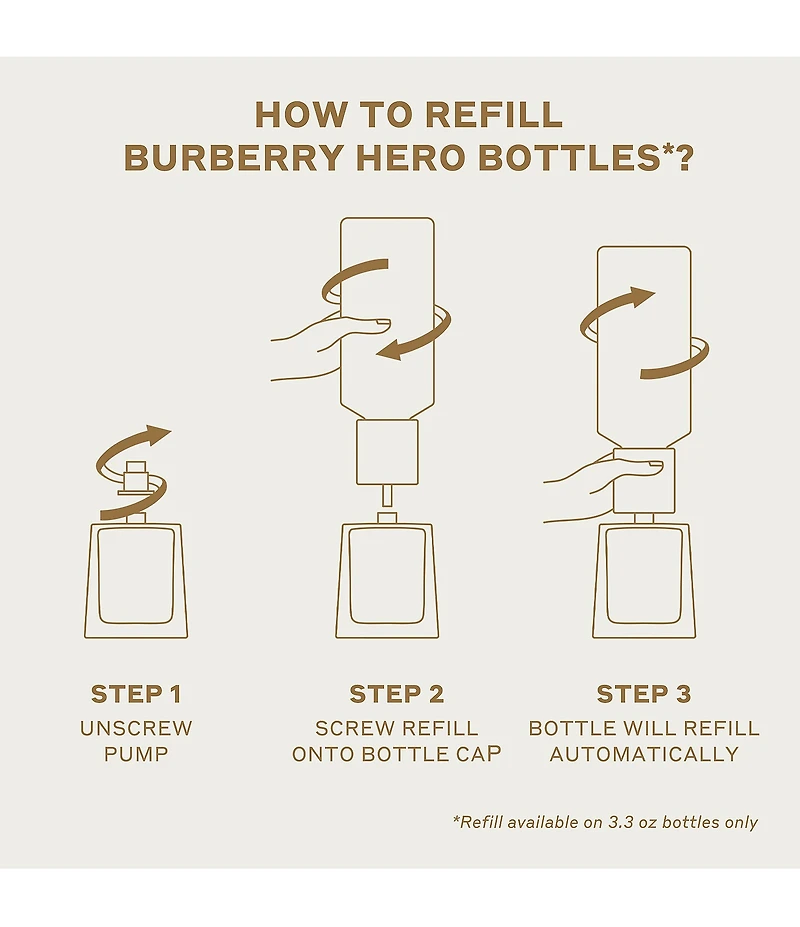 HOW TO REFILL
BURBERRY HERO BOTTLES*?

STEP 1
UNSCREW PUMP

STEP 2
SCREW REFILL ONTO BOTTLE CAP

STEP 3
BOTTLE WILL REFILL AUTOMATICALLY

*Refill available on 3.3 oz bottles only