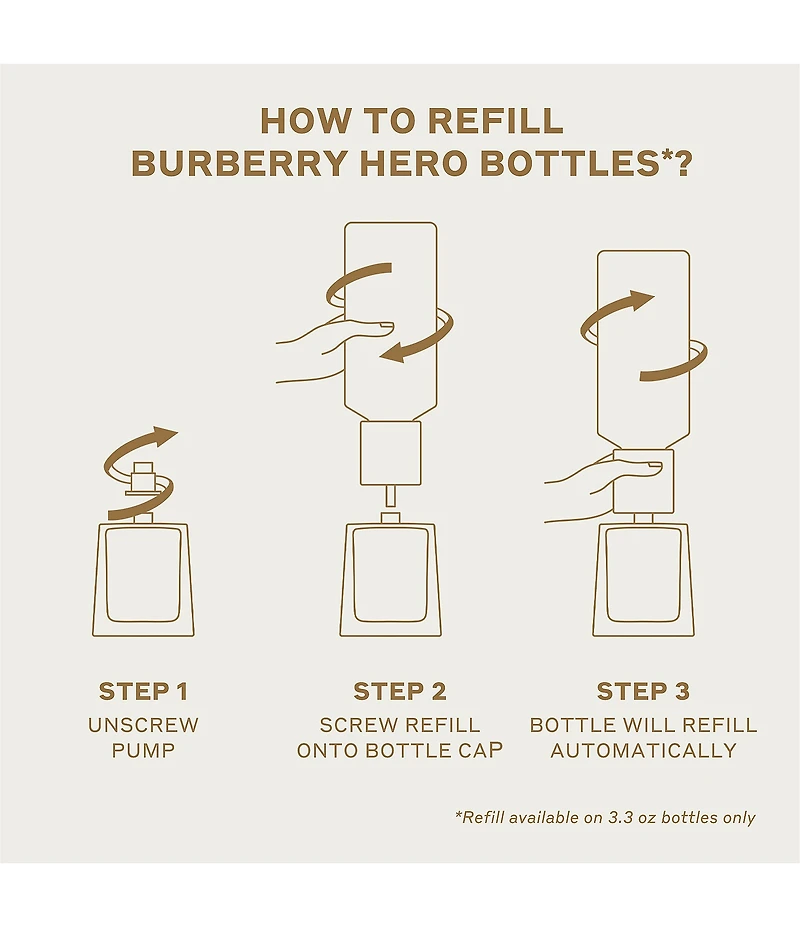 HOW TO REFILL
BURBERRY HERO BOTTLES*?

STEP 1
UNSCREW PUMP

STEP 2
SCREW REFILL ONTO BOTTLE CAP

STEP 3
BOTTLE WILL REFILL AUTOMATICALLY

*Refill available on 3.3 oz bottles only