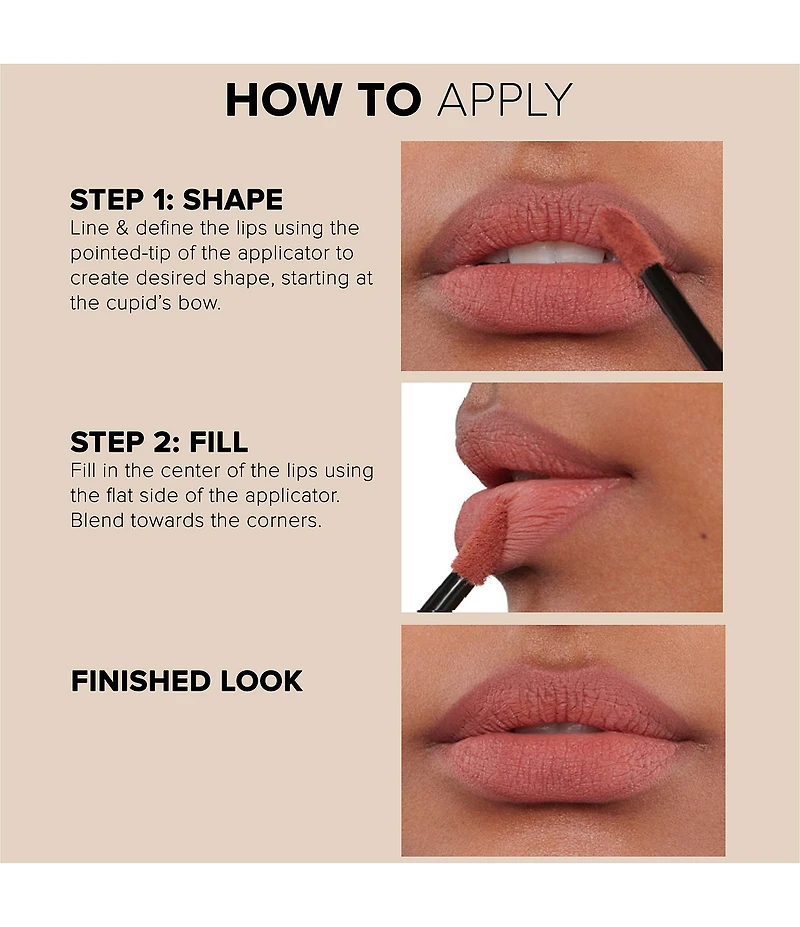 HOW TO APPLY

STEP 1: SHAPE
Line & define the lips using the pointed-tip of the applicator to create desired shape, starting at the cupid's bow.

STEP 2: FILL
Fill in the center of the lips using the flat side of the applicator. Blend towards the corners.

FINISHED LOOK