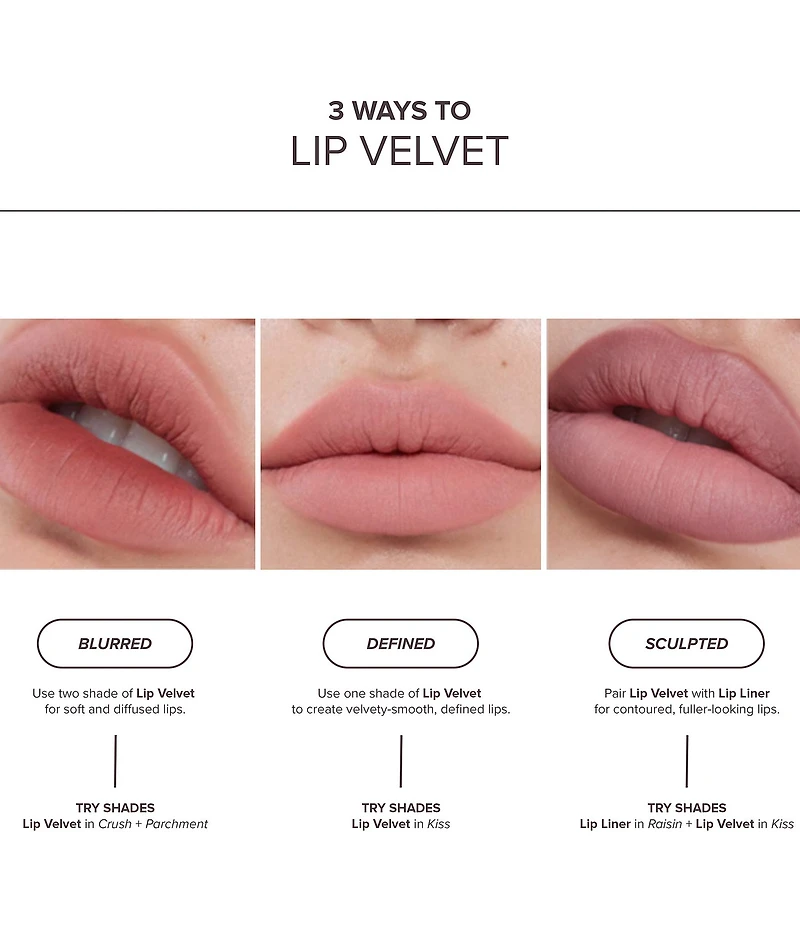 3 WAYS TO
LIP VELVET

BLURRED

Use two shade of Lip Velvet for soft and diffused lips.

TRY SHADES
Lip Velvet in Crush + Parchment

DEFINED

Use one shade of Lip Velvet to create velvety-smooth, defined lips.

TRY SHADES
Lip Velvet in Kiss

SCULPTED

Pair Lip Velvet with Lip Liner for contoured, fuller-looking lips.

TRY SHADES
Lip Liner in Raisin + Lip Velvet in Kiss