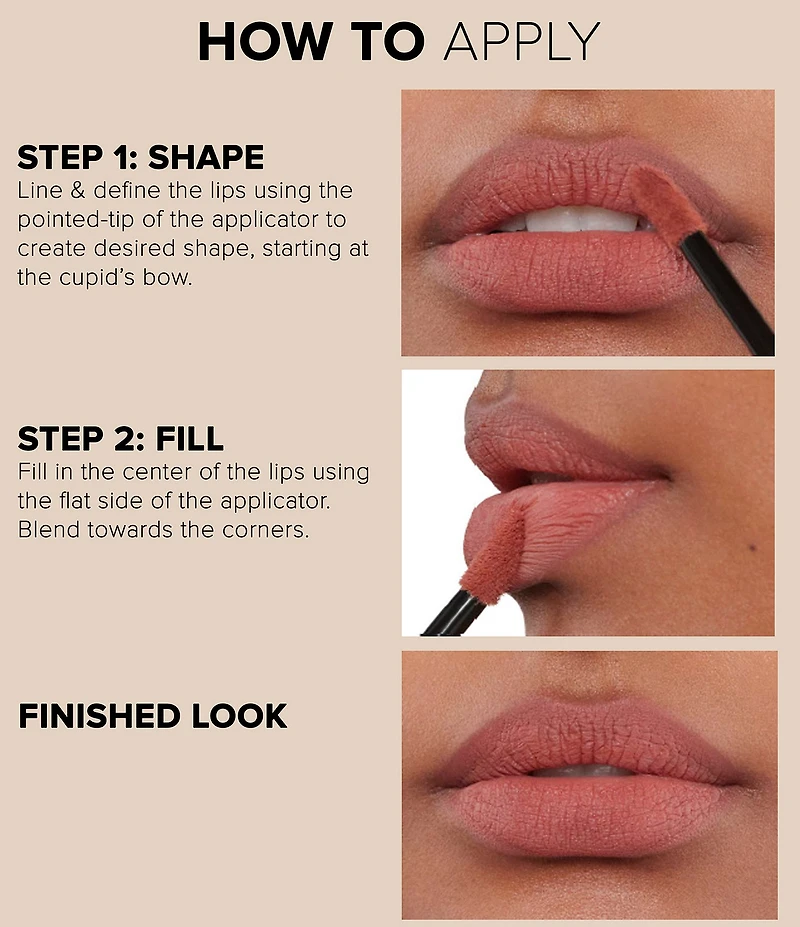 HOW TO APPLY

STEP 1: SHAPE
Line & define the lips using the pointed-tip of the applicator to create desired shape, starting at the cupid's bow.

STEP 2: FILL
Fill in the center of the lips using the flat side of the applicator. Blend towards the corners.

FINISHED LOOK