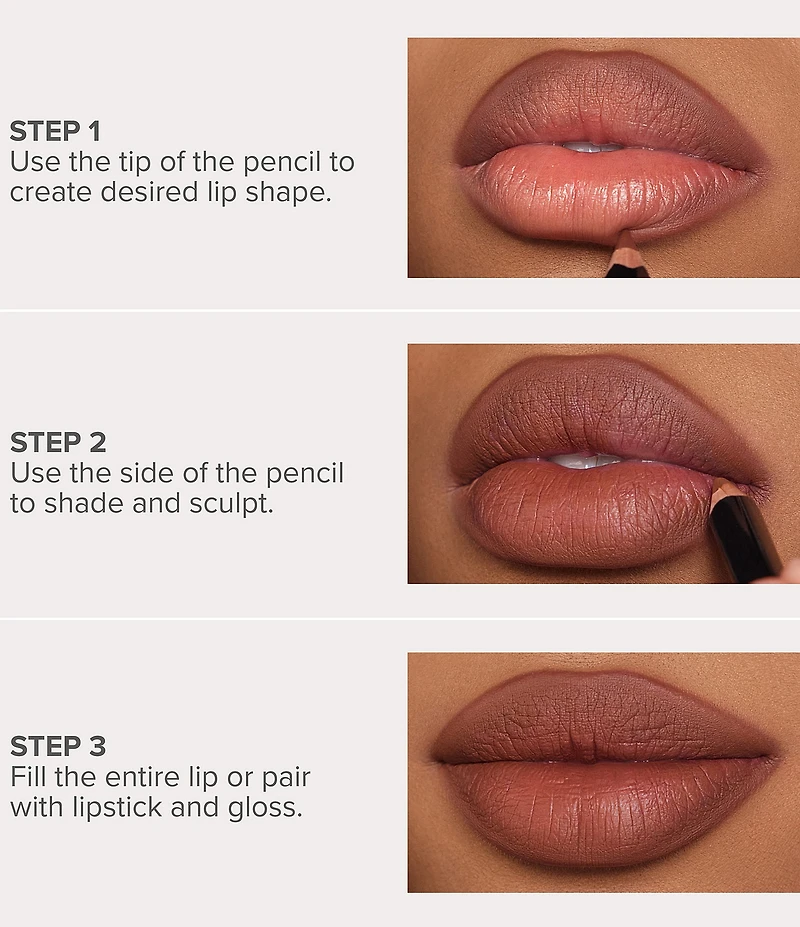 STEP 1
Use the tip of the pencil to create desired lip shape.

STEP 2
Use the side of the pencil to shade and sculpt.

STEP 3
Fill the entire lip or pair with lipstick and gloss.