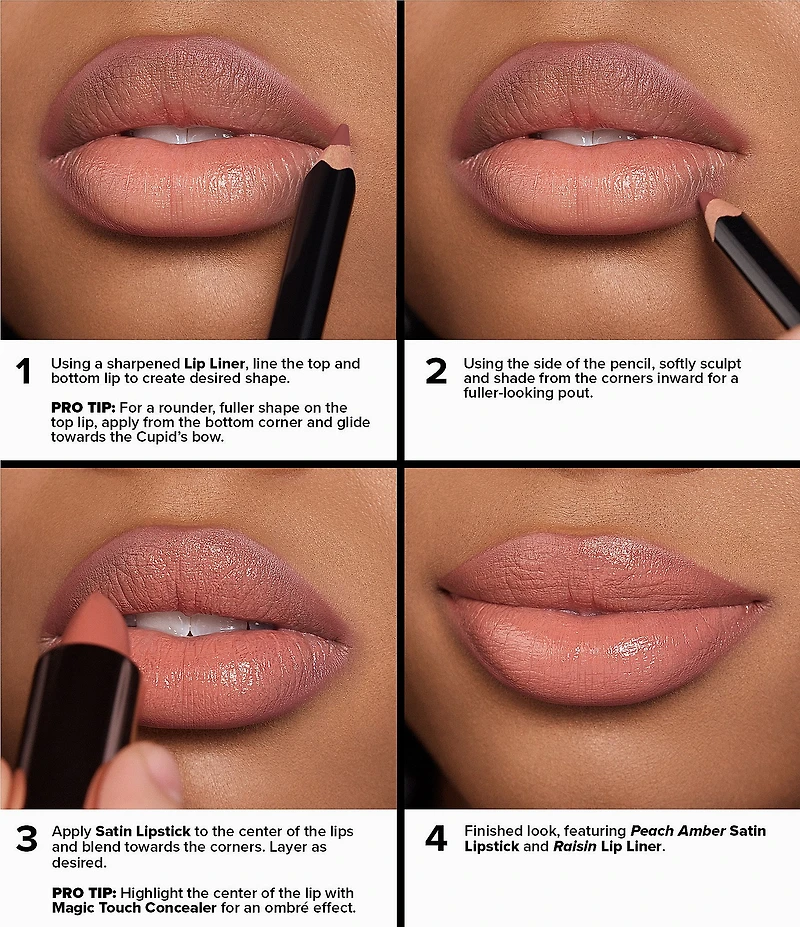 1 Using a sharpened Lip Liner, line the top and bottom lip to create desired shape.

PRO TIP: For a rounder, fuller shape on the top lip, apply from the bottom corner and glide towards the Cupid's bow.

2 Using the side of the pencil, softly sculpt and shade from the corners inward for a fuller-looking pout.

3 Apply Satin Lipstick to the center of the lips and blend towards the corners. Layer as desired.

PRO TIP: Highlight the center of the lip with Magic Touch Concealer for an ombré effect.

4 Finished look, featuring Peach Amber Satin Lipstick and Raisin Lip Liner.