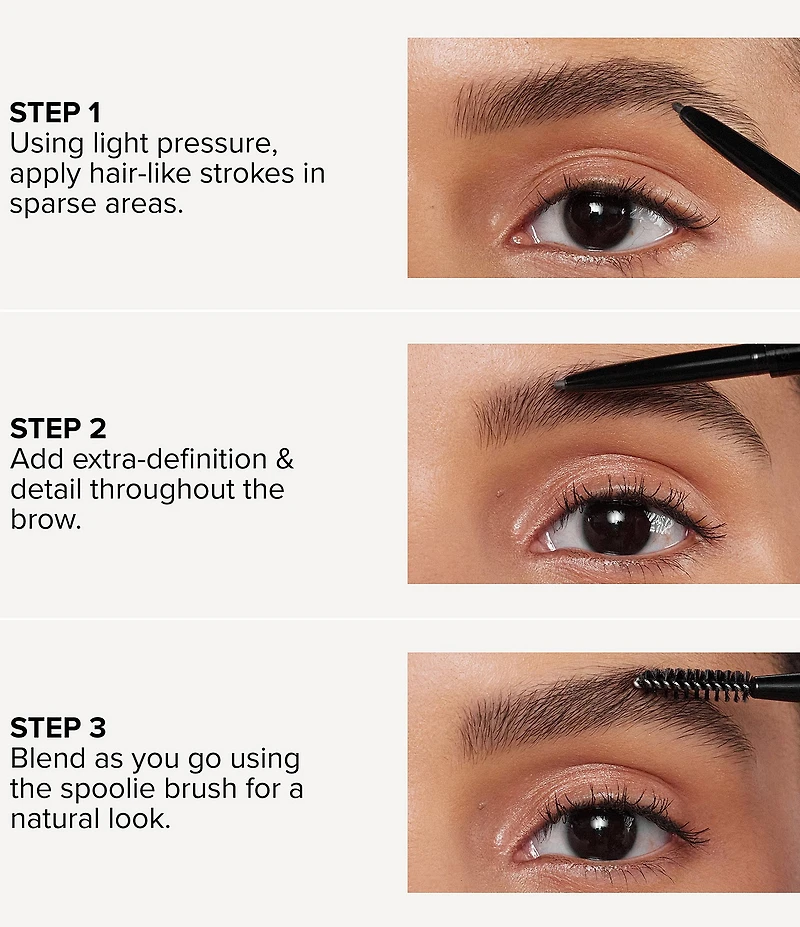 STEP 1
Using light pressure, apply hair-like strokes in sparse areas.

STEP 2
Add extra-definition & detail throughout the brow.

STEP 3
Blend as you go using the spoolie brush for a natural look.