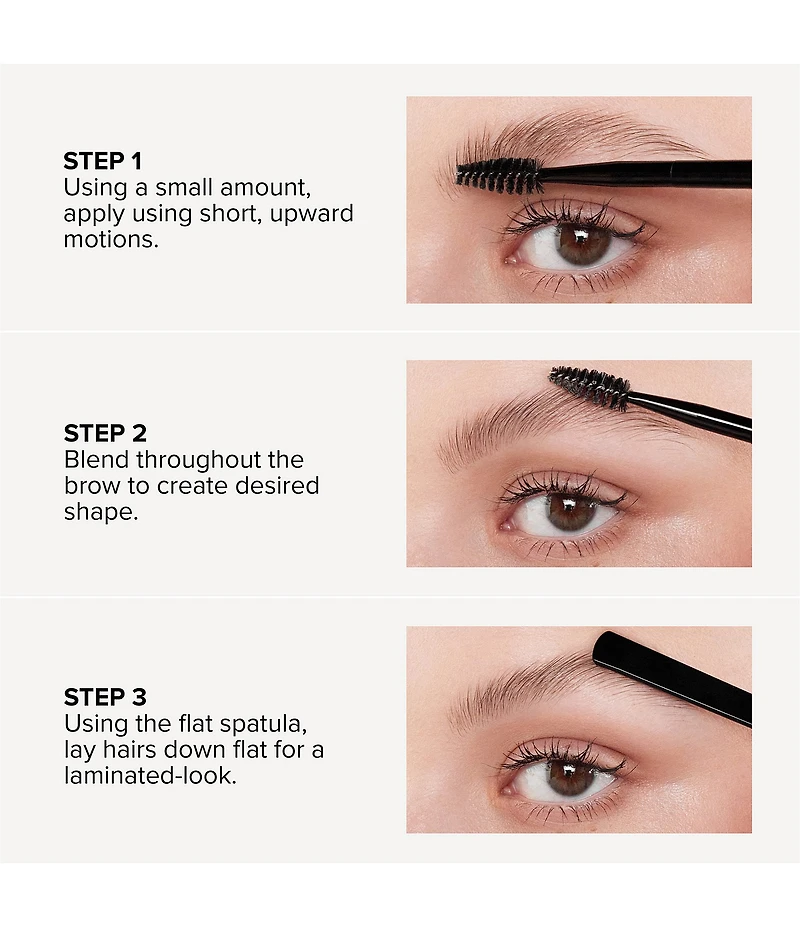 STEP 1
Using a small amount, apply using short, upward motions.

STEP 2
Blend throughout the brow to create desired shape.

STEP 3
Using the flat spatula, lay hairs down flat for a laminated-look.