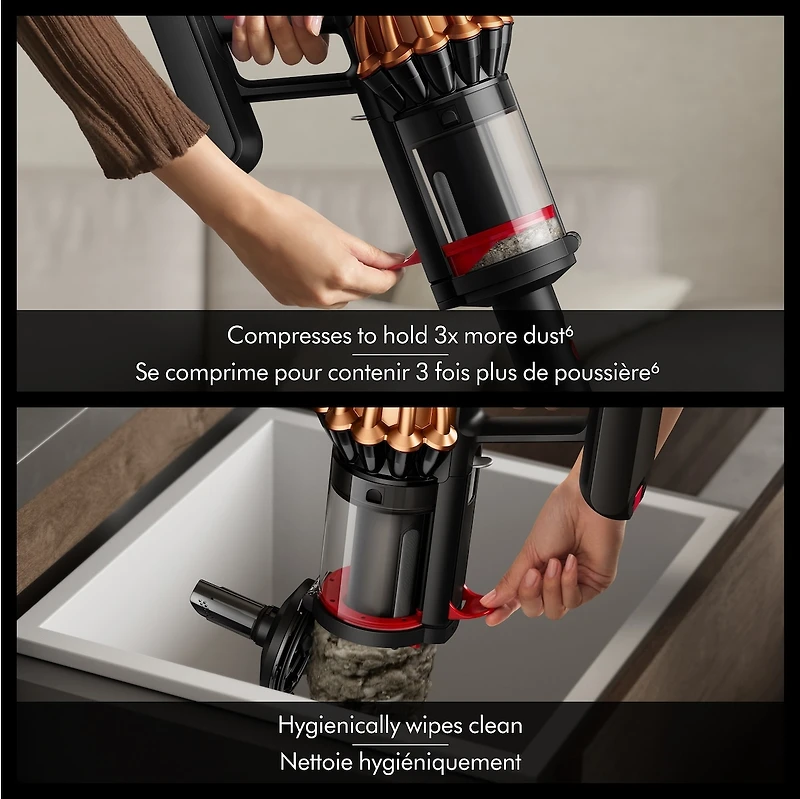 Compresses to hold 3x more dust$^6$
Se comprime pour contenir 3 fois plus de poussière$^6$

Hygienically wipes clean
Nettoie hygiéniquement