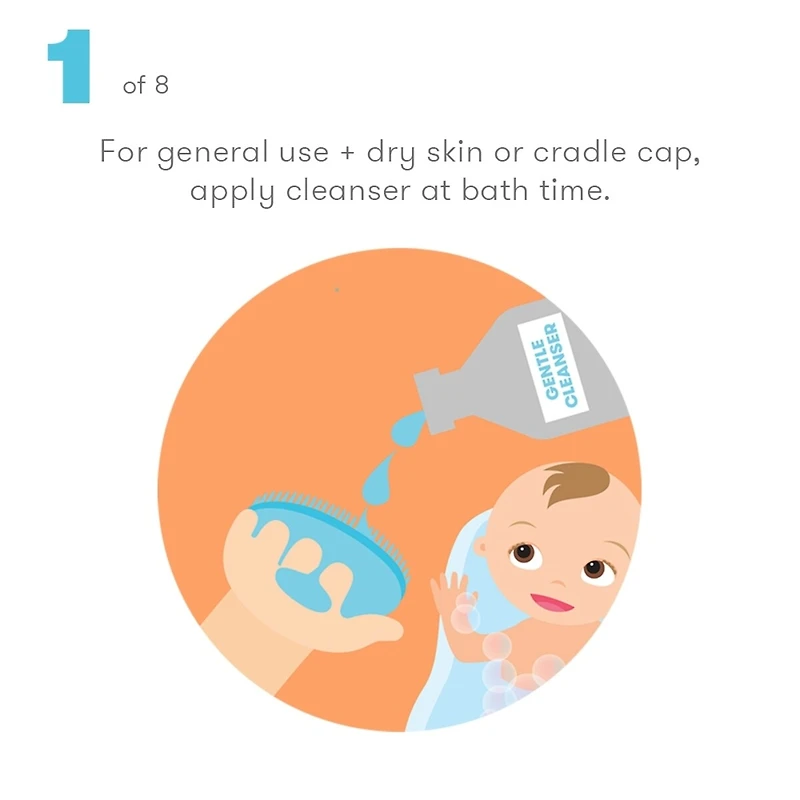 1 of 8

For general use + dry skin or cradle cap, apply cleanser at bath time.

GENTLE CLEANSER