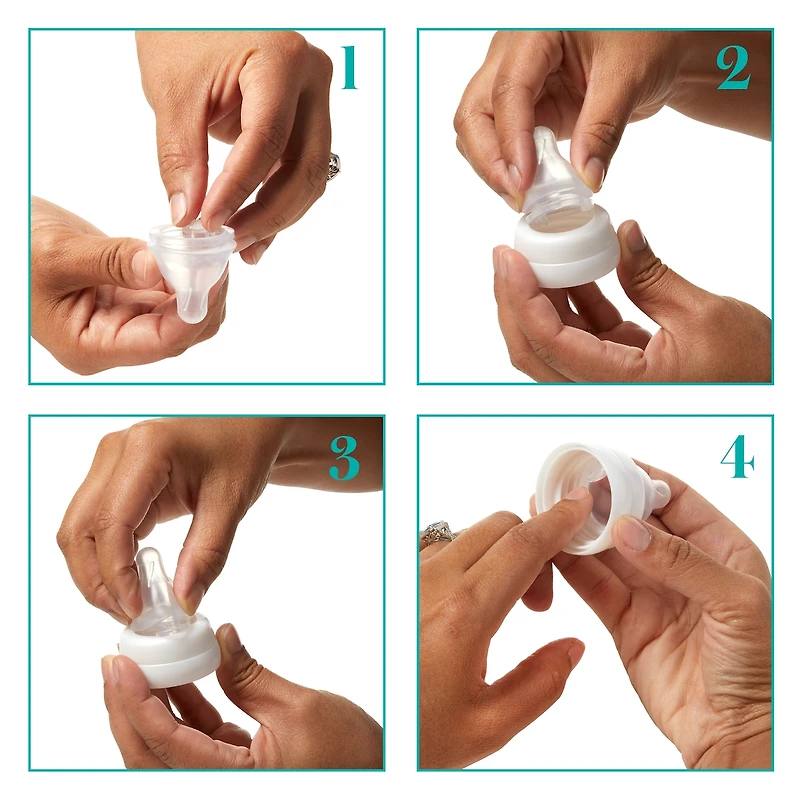 1

2

3

4