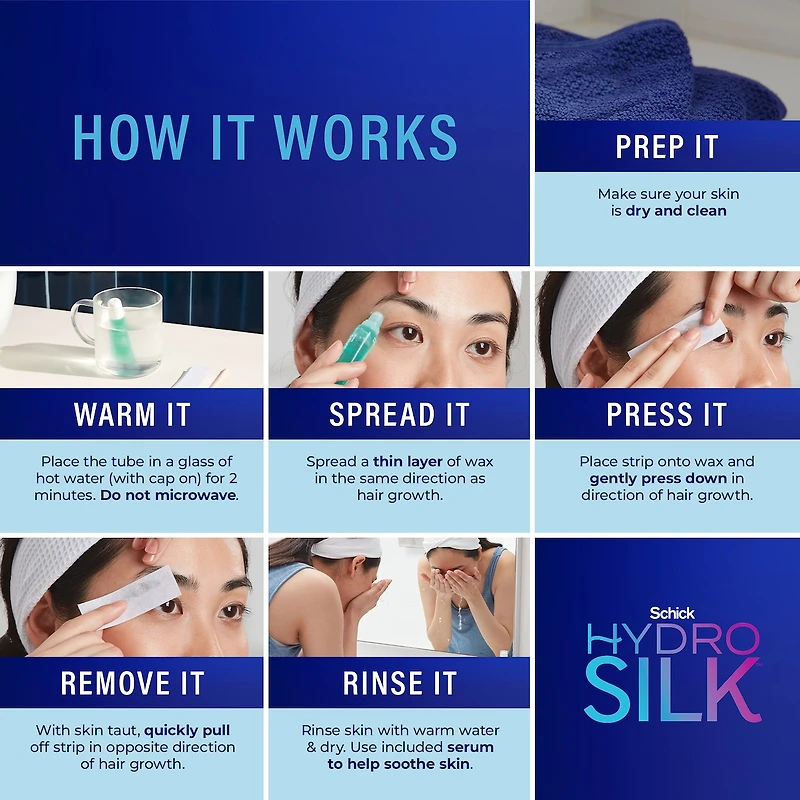 HOW IT WORKS

PREP IT

Make sure your skin is dry and clean

WARM IT

Place the tube in a glass of hot water (with cap on) for 2 minutes. Do not microwave.

SPREAD IT

Spread a thin layer of wax in the same direction as hair growth.

PRESS IT

Place strip onto wax and gently press down in direction of hair growth.

REMOVE IT

With skin taut, quickly pull off strip in opposite direction of hair growth.

RINSE IT

Rinse skin with warm water & dry. Use included serum to help soothe skin.

Schick
HYDRO
SILK