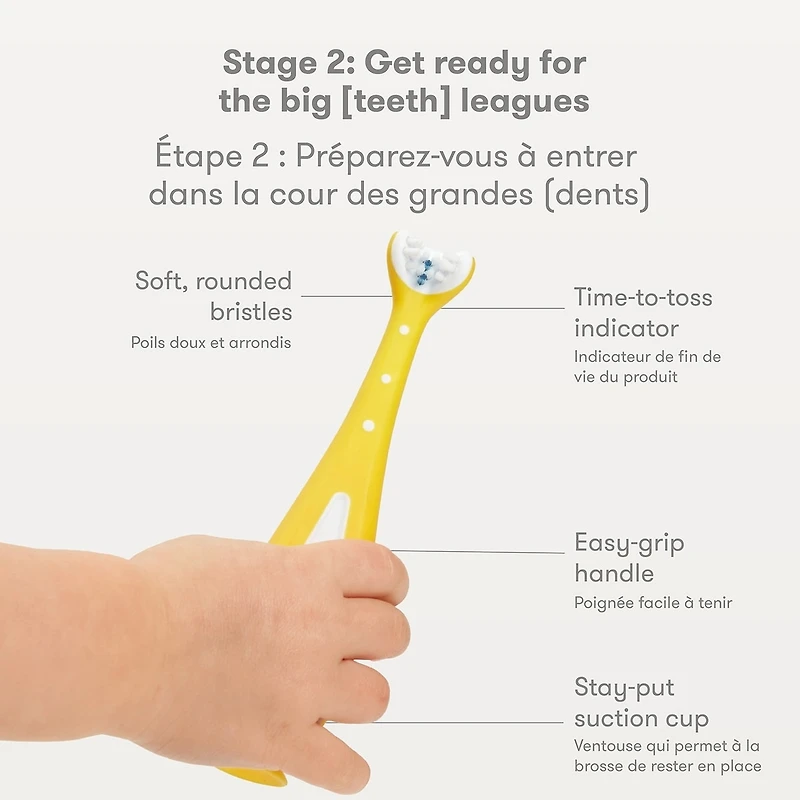 Stage 2: Get ready for the big [teeth] leagues

Étape 2 : Préparez-vous à entrer dans la cour des grandes (dents)

Soft, rounded bristles
Poils doux et arrondis

Time-to-toss indicator
Indicateur de fin de vie du produit

Easy-grip handle
Poignée facile à tenir

Stay-put suction cup
Ventouse qui permet à la brosse de rester en place