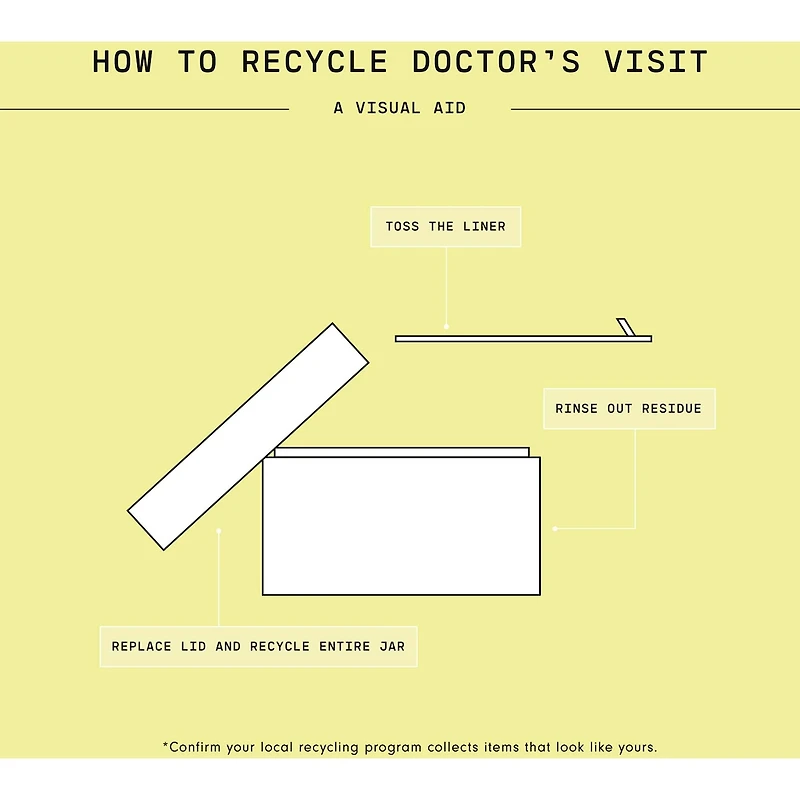 HOW TO RECYCLE DOCTOR'S VISIT

A VISUAL AID

TOSS THE LINER

RINSE OUT RESIDUE

REPLACE LID AND RECYCLE ENTIRE JAR

*Confirm your local recycling program collects items that look like yours.