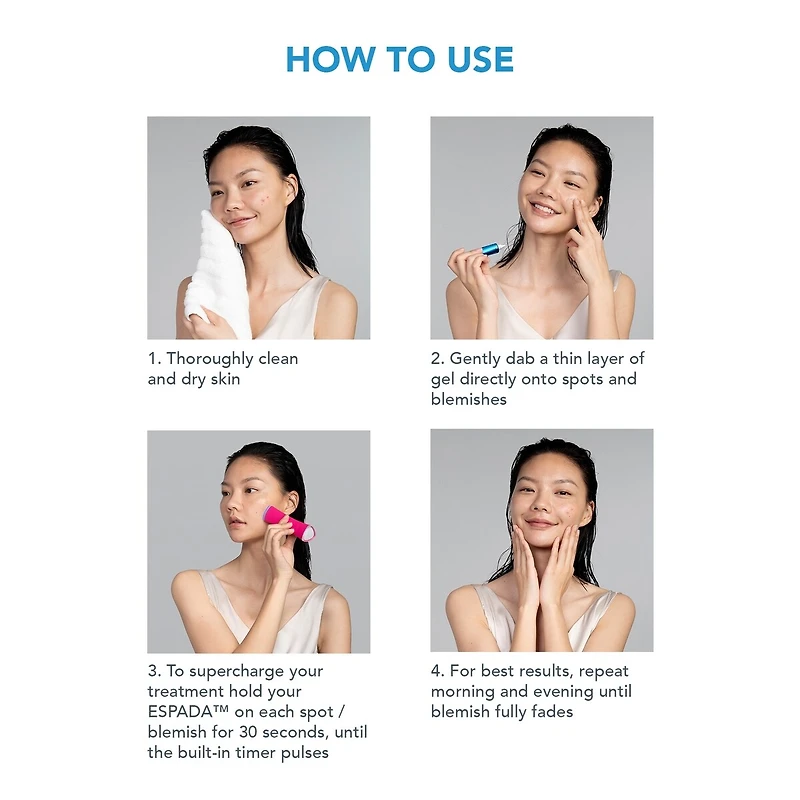 HOW TO USE

1. Thoroughly clean and dry skin

2. Gently dab a thin layer of gel directly onto spots and blemishes

3. To supercharge your treatment hold your ESPADA™ on each spot / blemish for 30 seconds, until the built-in timer pulses

4. For best results, repeat morning and evening until blemish fully fades