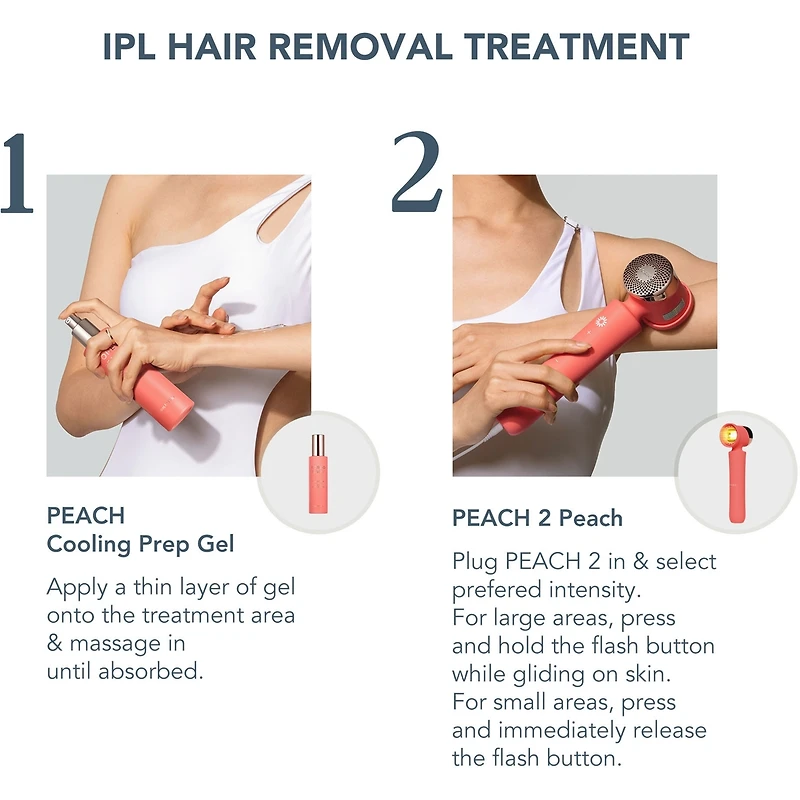 IPL HAIR REMOVAL TREATMENT

1

PEACH
Cooling Prep Gel

Apply a thin layer of gel onto the treatment area & massage in until absorbed.

2

PEACH 2 Peach

Plug PEACH 2 in & select prefered intensity.
For large areas, press and hold the flash button while gliding on skin.
For small areas, press and immediately release the flash button.