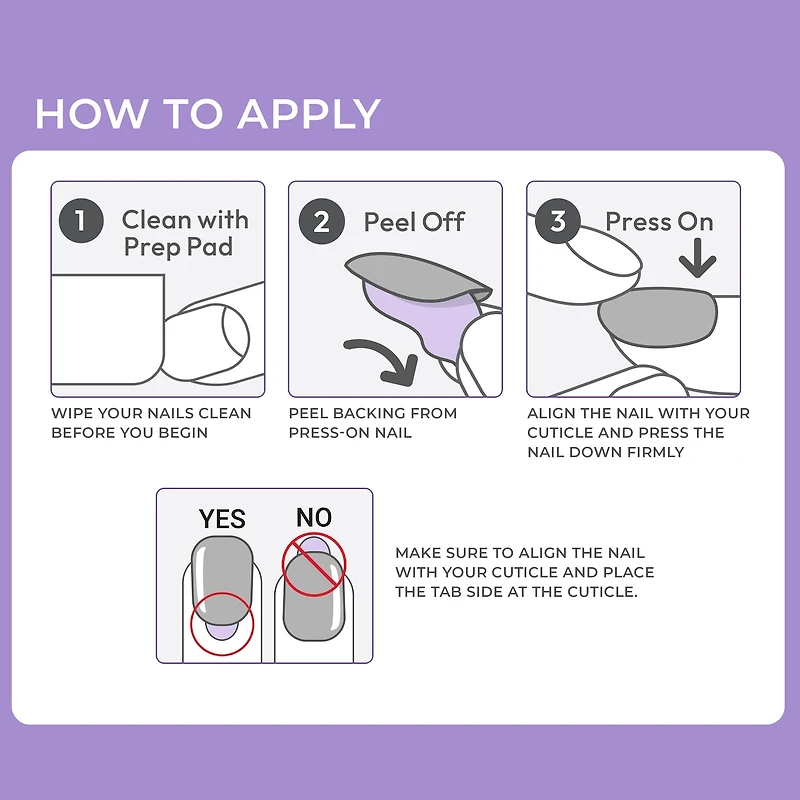 HOW TO APPLY

1 Clean with Prep Pad

WIPE YOUR NAILS CLEAN BEFORE YOU BEGIN

2 Peel Off

PEEL BACKING FROM PRESS-ON NAIL

3 Press On

ALIGN THE NAIL WITH YOUR CUTICLE AND PRESS THE NAIL DOWN FIRMLY

YES NO

MAKE SURE TO ALIGN THE NAIL WITH YOUR CUTICLE AND PLACE THE TAB SIDE AT THE CUTICLE.