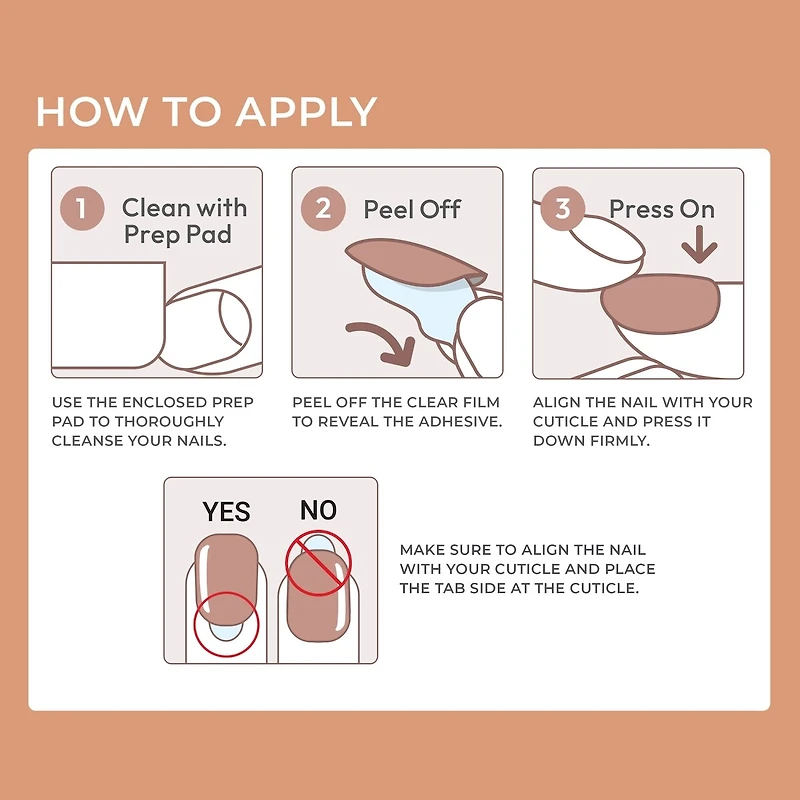 HOW TO APPLY

1 Clean with Prep Pad

USE THE ENCLOSED PREP PAD TO THOROUGHLY CLEANSE YOUR NAILS.

2 Peel Off

PEEL OFF THE CLEAR FILM TO REVEAL THE ADHESIVE.

3 Press On

ALIGN THE NAIL WITH YOUR CUTICLE AND PRESS IT DOWN FIRMLY.

YES NO

MAKE SURE TO ALIGN THE NAIL WITH YOUR CUTICLE AND PLACE THE TAB SIDE AT THE CUTICLE.