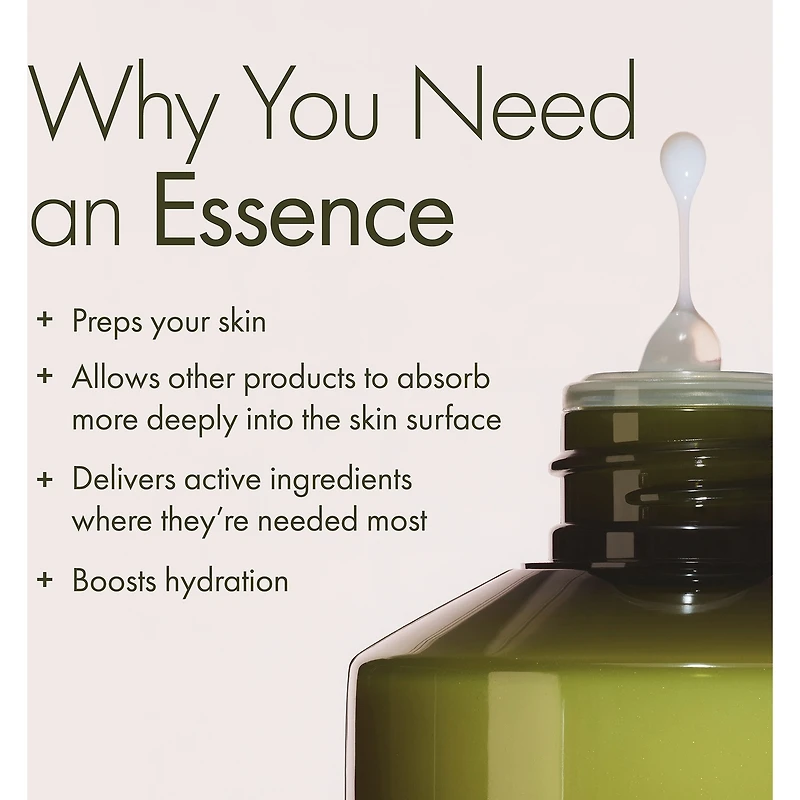 Why You Need an Essence

+ Preps your skin

+ Allows other products to absorb more deeply into the skin surface

+ Delivers active ingredients where they're needed most

+ Boosts hydration