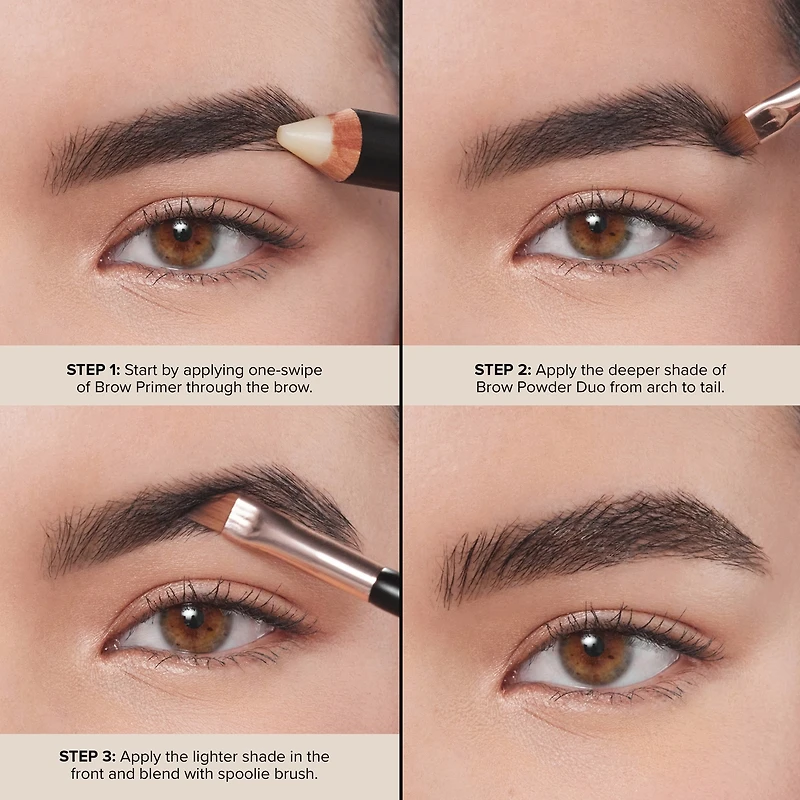 STEP 1: Start by applying one-swipe of Brow Primer through the brow.

STEP 2: Apply the deeper shade of Brow Powder Duo from arch to tail.

STEP 3: Apply the lighter shade in the front and blend with spoolie brush.