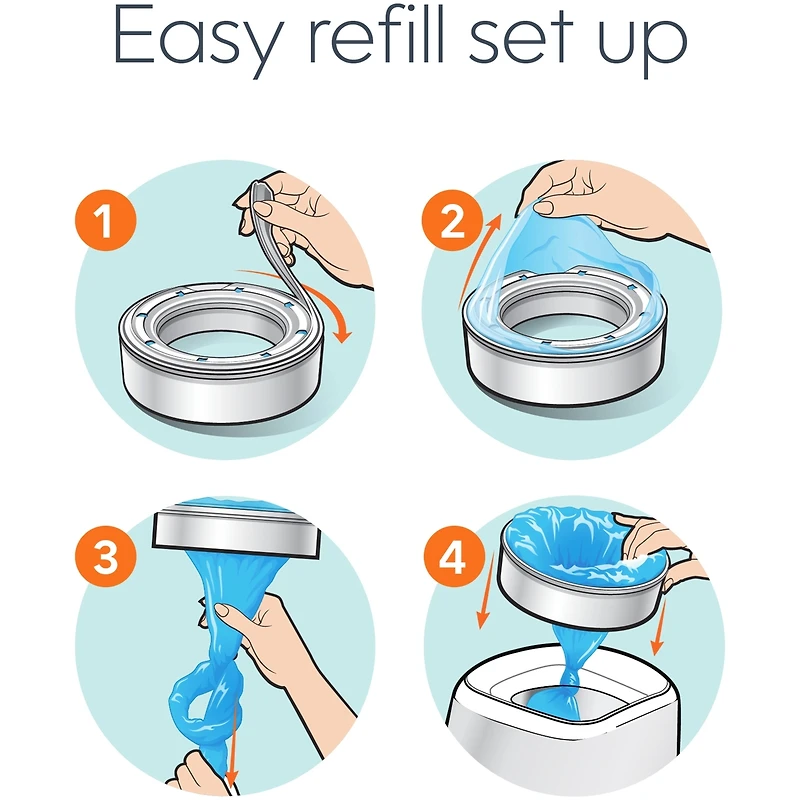 Easy refill set up

1

2

3

4