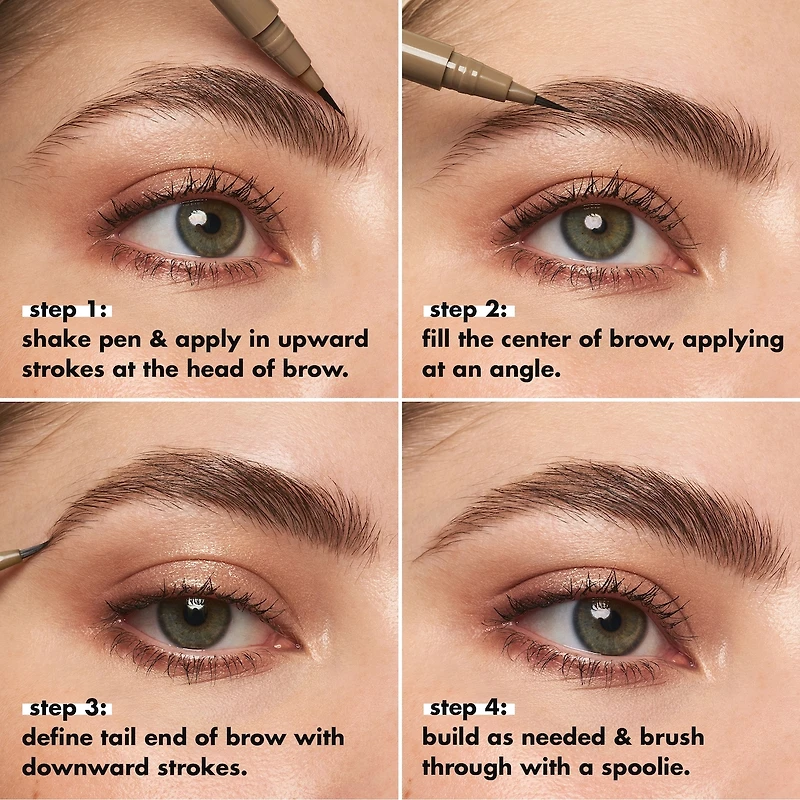 step 1:
shake pen & apply in upward strokes at the head of brow.

step 2:
fill the center of brow, applying at an angle.

step 3:
define tail end of brow with downward strokes.

step 4:
build as needed & brush through with a spoolie.