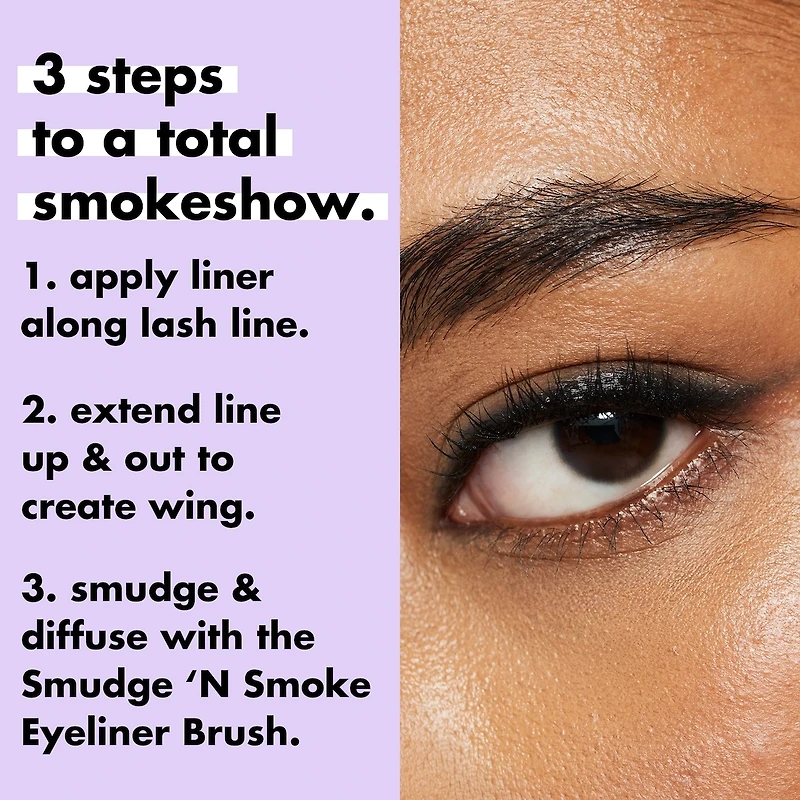 3 steps to a total smokeshow.

1. apply liner along lash line.

2. extend line up & out to create wing.

3. smudge & diffuse with the Smudge ‘N Smoke Eyeliner Brush.